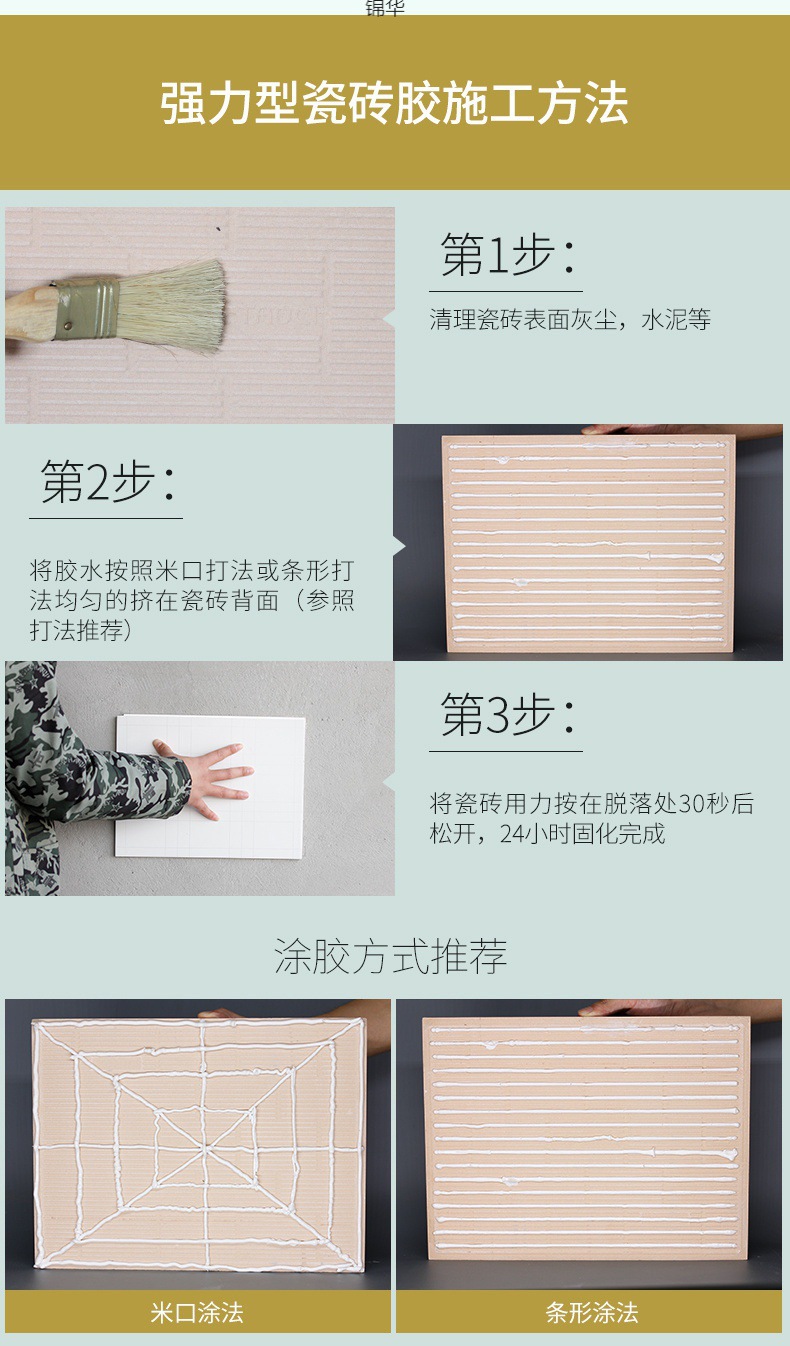 锦华

强力型瓷砖胶施工方法

第1步：

清理瓷砖表面灰尘，水泥等

第2步：

将胶水按照米口打法或条形打法均匀的挤在瓷砖背面（参照打法推荐）

第3步：

将瓷砖用力按在脱落处30秒后松开，24小时固化完成

涂胶方式推荐

米口涂法

条形涂法