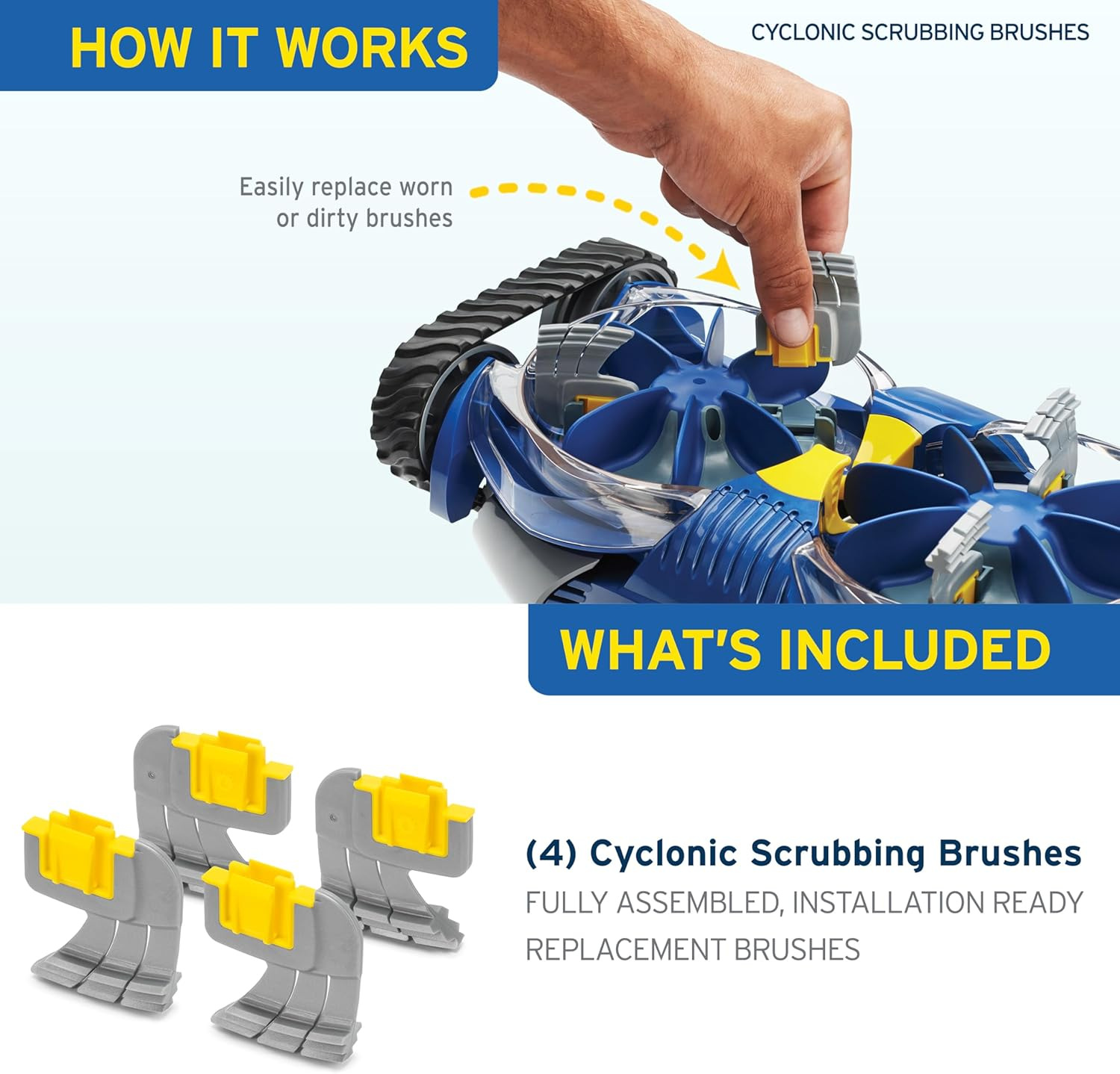 HOW IT WORKS

CYCLONIC SCRUBBING BRUSHES

Easily replace worn or dirty brushes

WHAT'S INCLUDED

(4) Cyclonic Scrubbing Brushes

FULLY ASSEMBLED, INSTALLATION READY REPLACEMENT BRUSHES