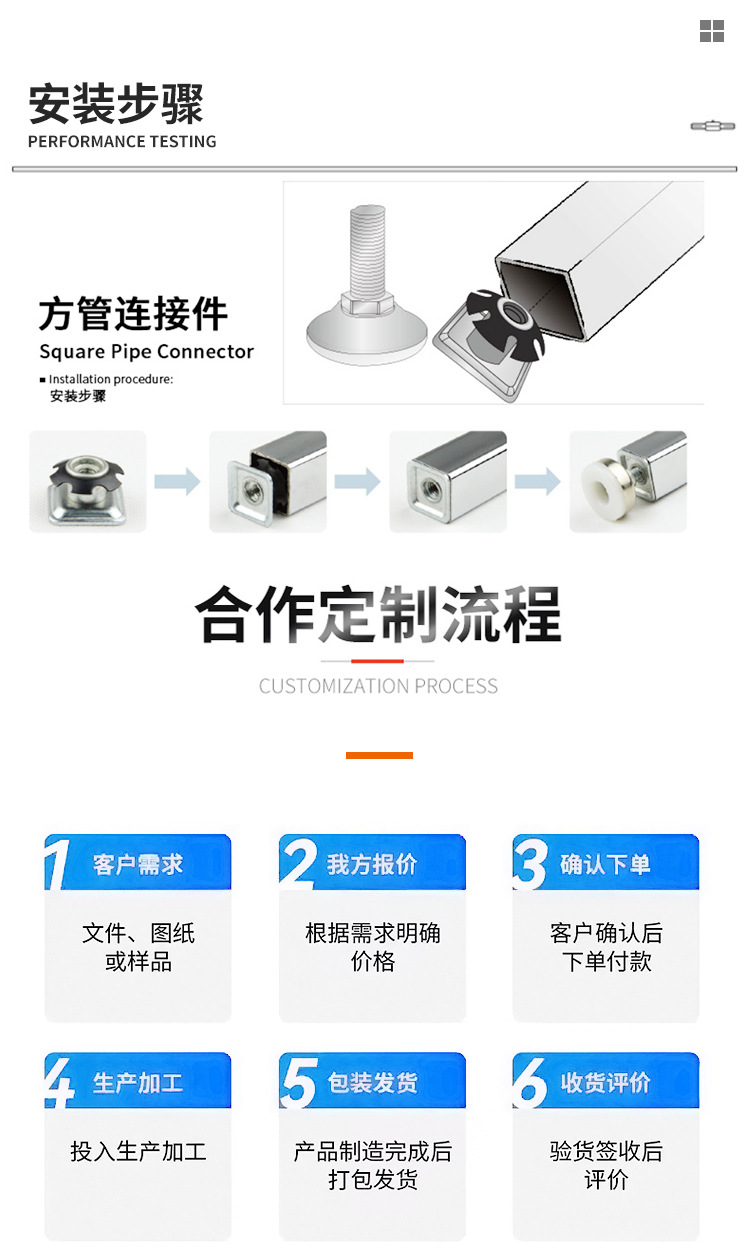 安装步骤
PERFORMANCE TESTING

方管连接件
Square Pipe Connector
■ Installation procedure:
安装步骤

合作定制流程
CUSTOMIZATION PROCESS

1 客户需求
文件、图纸或样品

2 我方报价
根据需求明确价格

3 确认下单
客户确认后下单付款

4 生产加工
投入生产加工

5 包装发货
产品制造完成后打包发货

6 收货评价
验货签收后评价