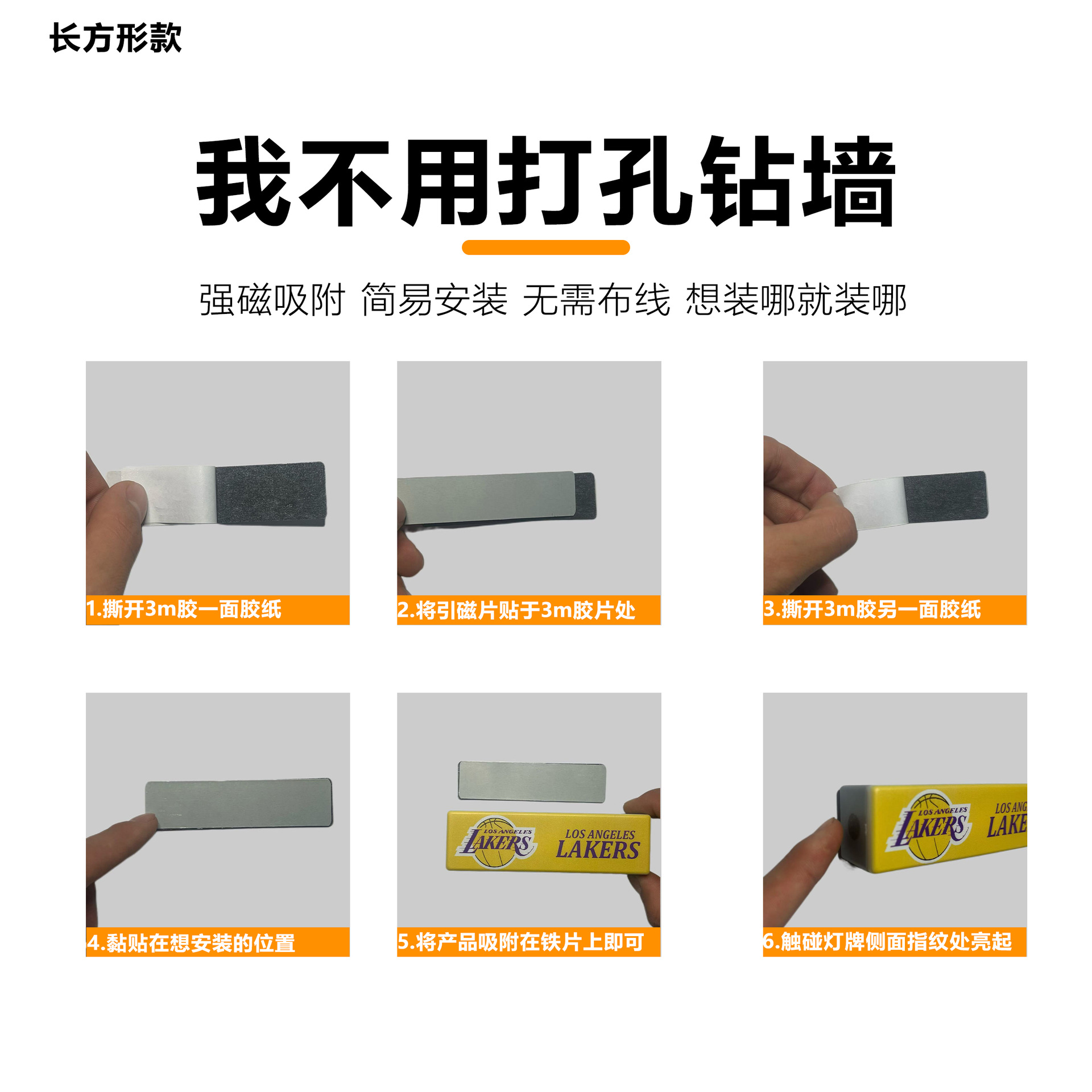 长方形款

我不用打孔钻墙

强磁吸附 简易安装 无需布线 想装哪就装哪

1.撕开3m胶一面胶纸

2.将引磁片贴于3m胶片处

3.撕开3m胶另一面胶纸

4.黏贴在想安装的位置

LOS ANGELES LAKERS LOS ANGELES LAKERS

5.将产品吸附在铁片上即可

LOS ANGELES LAKERS LOS ANG LAKE

6.触碰灯牌侧面指纹处亮起