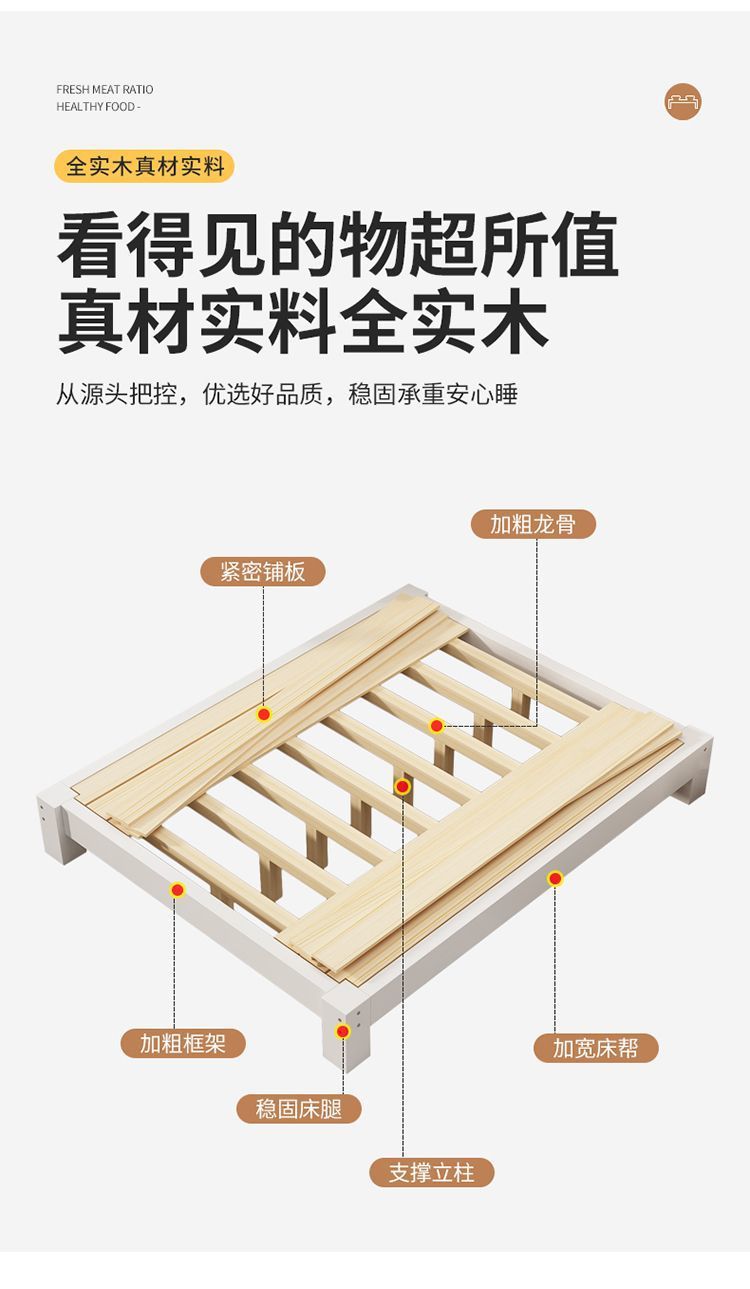 FRESH MEAT RATIO
HEALTHY FOOD -

全实木真材实料

看得见的物超所值
真材实料全实木

从源头把控，优选好品质，稳固承重安心睡

加粗龙骨

紧密铺板

加粗框架

加宽床帮

稳固床腿

支撑立柱