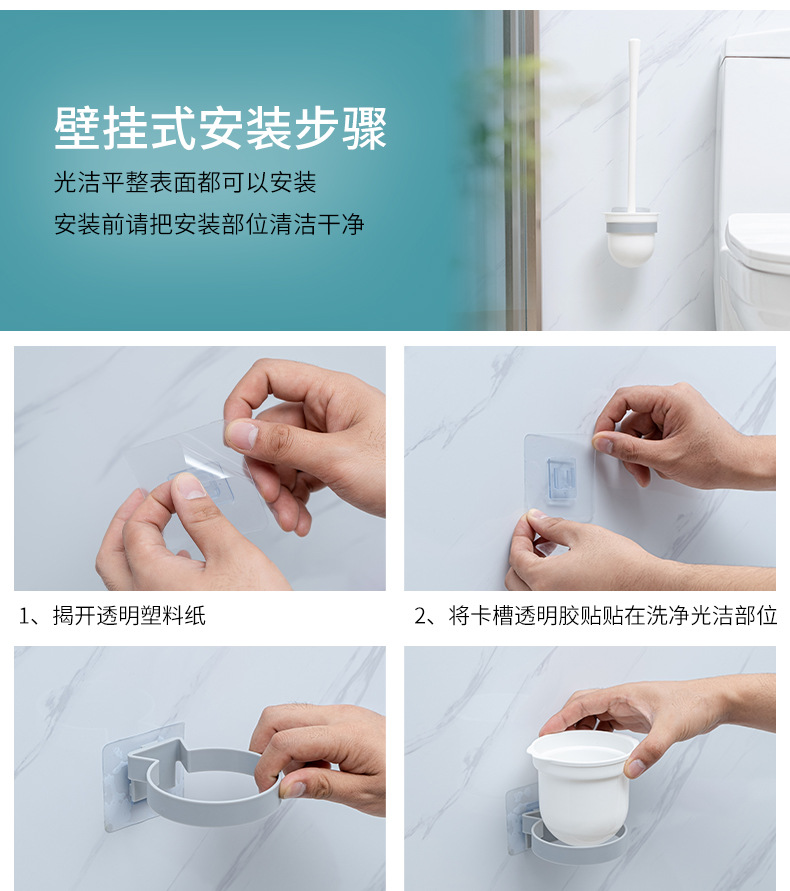 壁挂式安装步骤

光洁平整表面都可以安装

安装前请把安装部位清洁干净

1、揭开透明塑料纸

2、将卡槽透明胶贴贴在洗净光洁部位