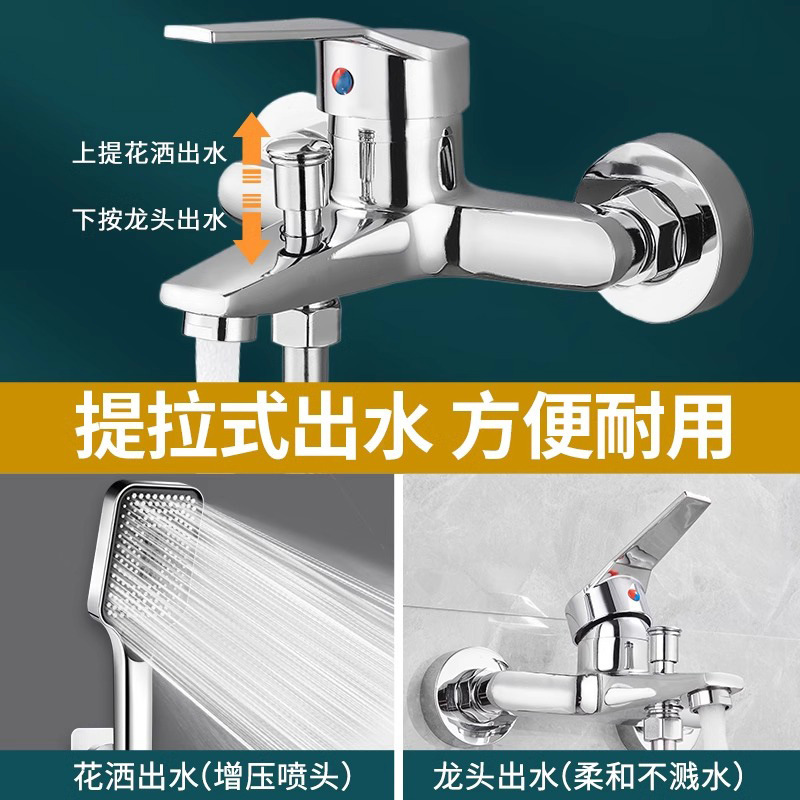 上提花洒出水

下按龙头出水

提拉式出水 方便耐用

花洒出水(增压喷头)

龙头出水(柔和不溅水)