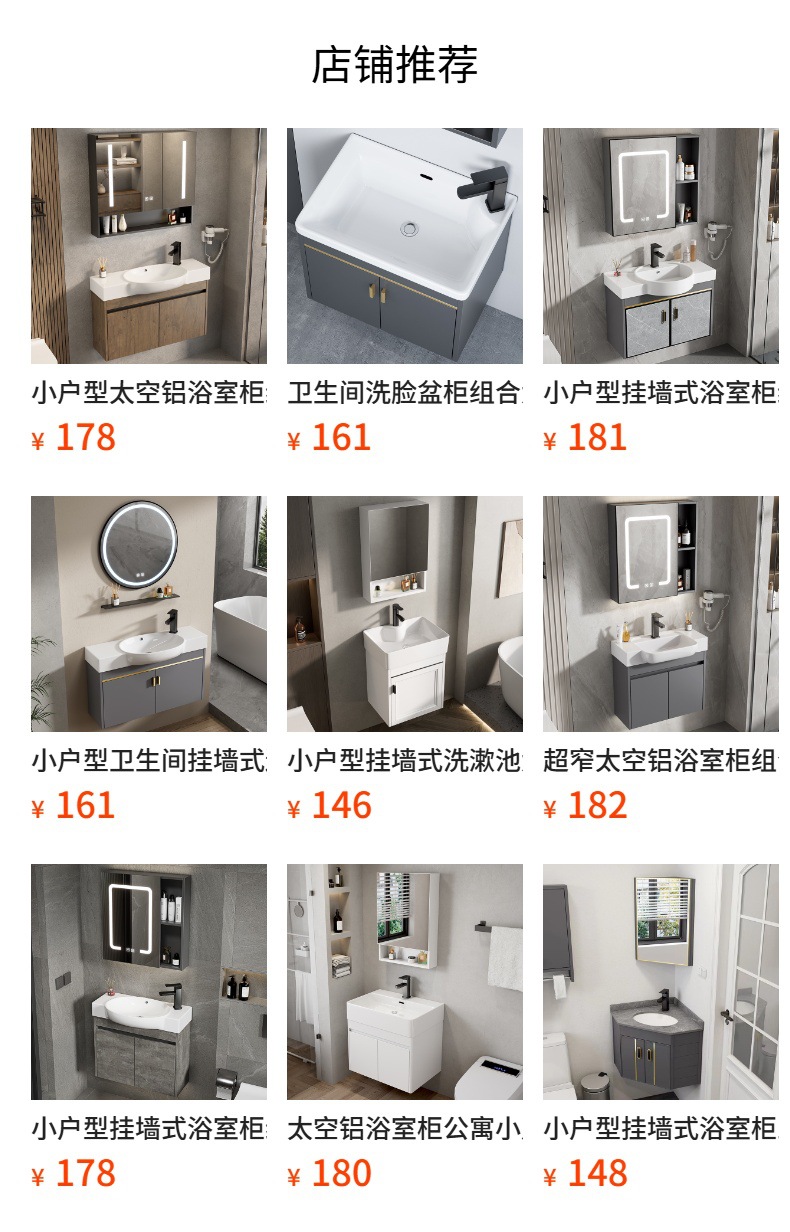 店铺推荐

小户型太空铝浴室柜
¥ 178

卫生间洗脸盆柜组合
¥ 161

小户型挂墙式浴室柜
¥ 181

小户型卫生间挂墙式
¥ 161

小户型挂墙式洗漱池
¥ 146

超窄太空铝浴室柜组
¥ 182

小户型挂墙式浴室柜
¥ 178

太空铝浴室柜公寓小
¥ 180

小户型挂墙式浴室柜
¥ 148