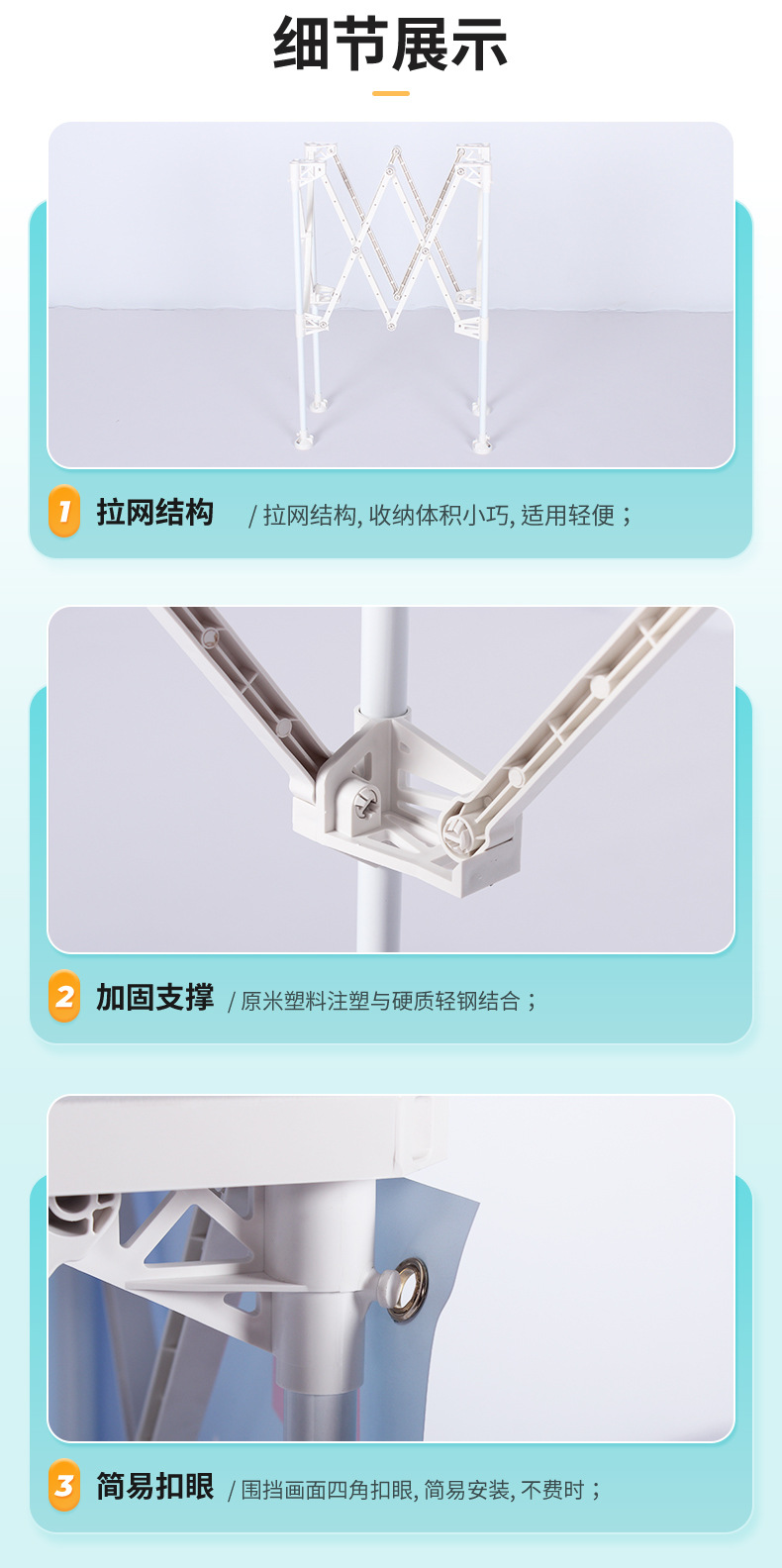 细节展示

1 拉网结构 / 拉网结构, 收纳体积小巧, 适用轻便；

2 加固支撑 / 原米塑料注塑与硬质轻钢结合；

3 简易扣眼 / 围挡画面四角扣眼, 简易安装, 不费时；