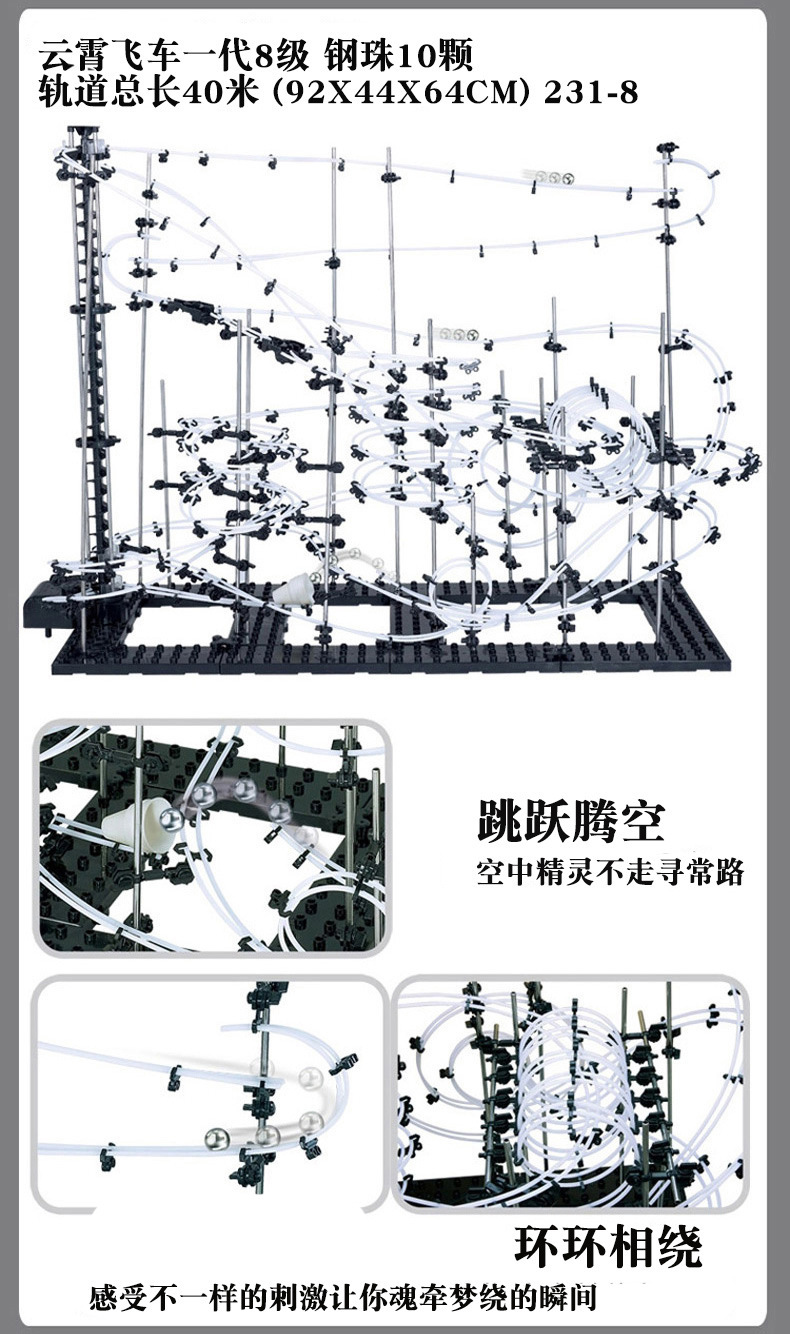 云霄飞车一代8级 钢珠10颗
轨道总长40米 (92X44X64CM) 231-8

跳跃腾空
空中精灵不走寻常路

环环相绕
感受不一样的刺激让你魂牵梦绕的瞬间