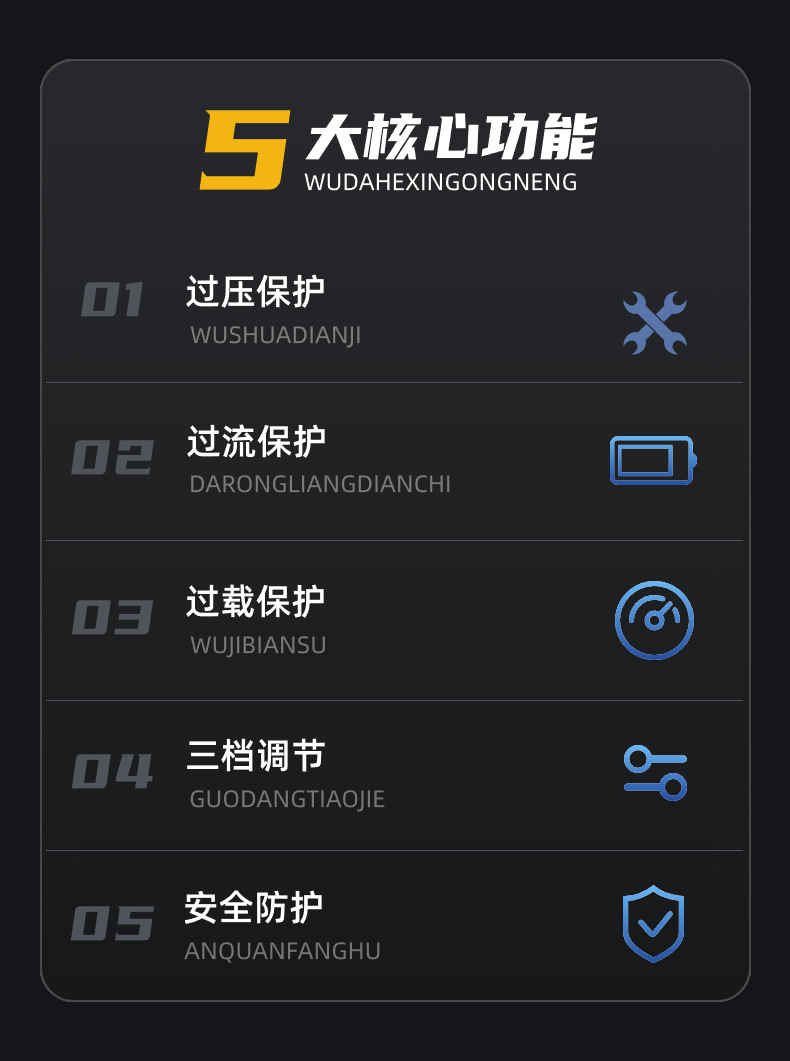 5大核心功能
WUDAHEXINGONGNENG

01
过压保护
WUSHUADIANJI

02
过流保护
DARONGLIANGDIANCHI

03
过载保护
WUJIBIANSU

04
三档调节
GUODANGTIAOJIE

05
安全防护
ANQUANFANGHU