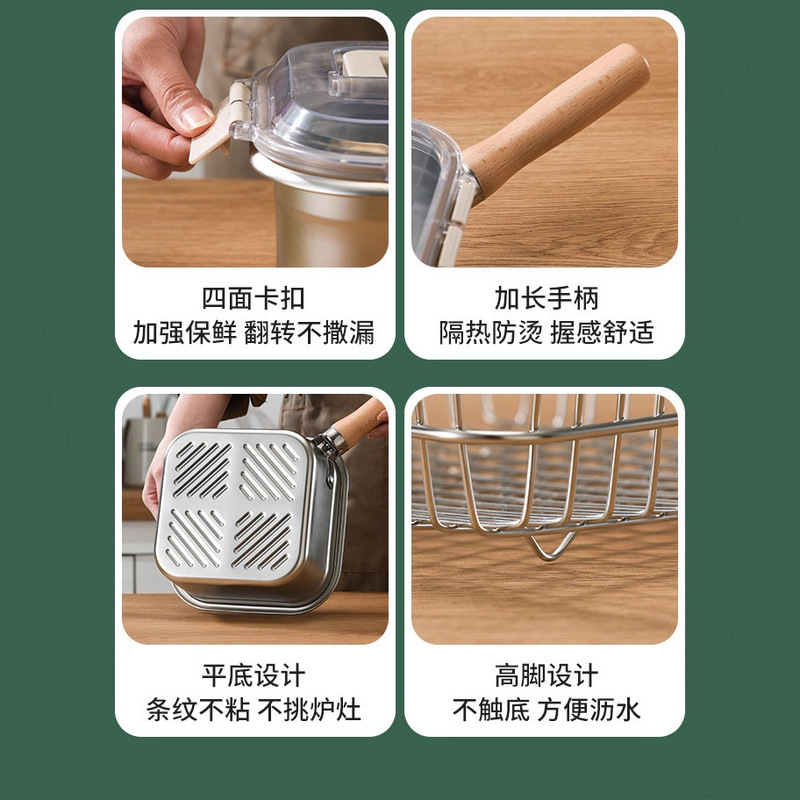 四面卡扣
加强保鲜 翻转不撒漏

加长手柄
隔热防烫 握感舒适

平底设计
条纹不粘 不挑炉灶

高脚设计
不触底 方便沥水