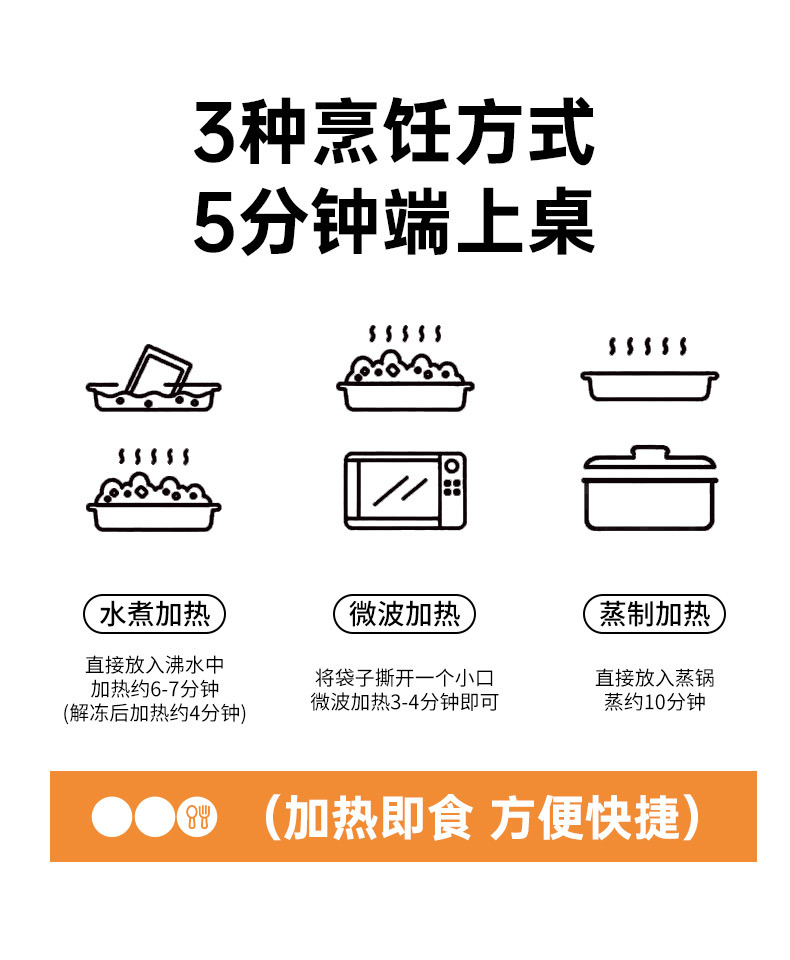 3种烹饪方式
5分钟端上桌

水煮加热

直接放入沸水中
加热约6-7分钟
(解冻后加热约4分钟)

微波加热

将袋子撕开一个小口
微波加热3-4分钟即可

蒸制加热

直接放入蒸锅
蒸约10分钟

（加热即食 方便快捷）