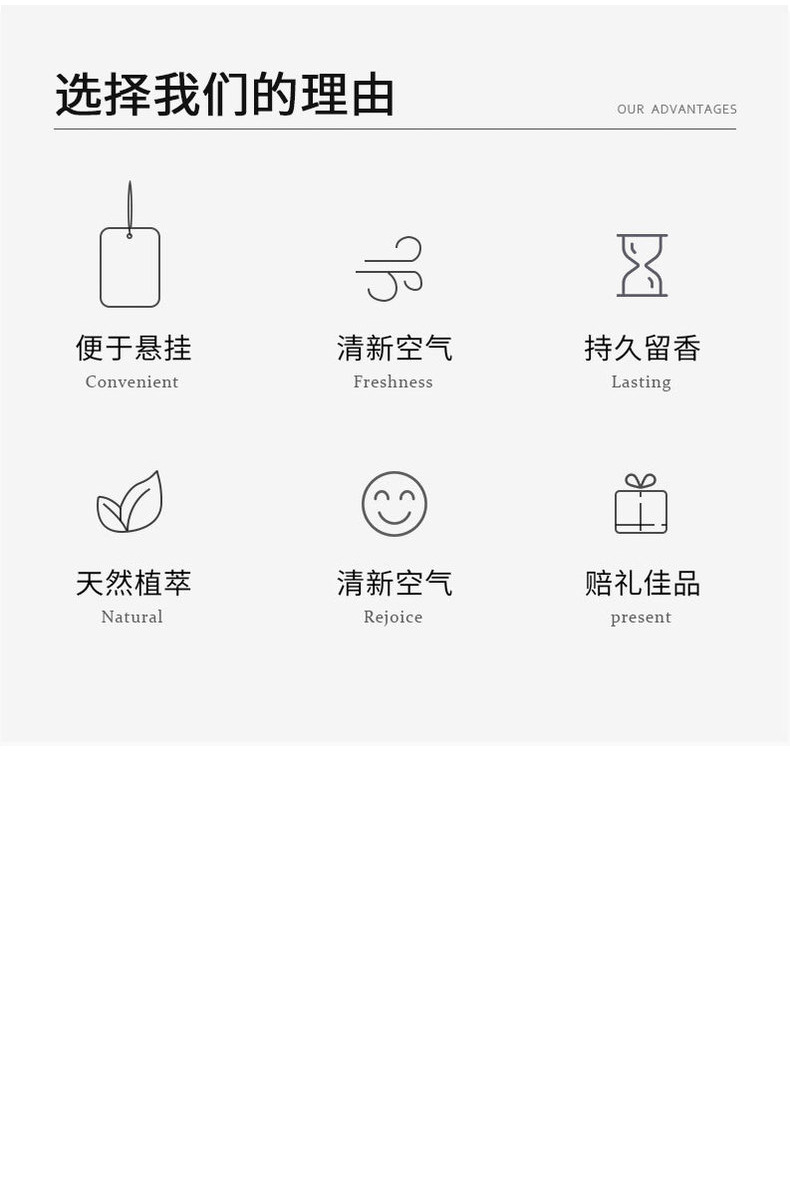 选择我们的理由

OUR ADVANTAGES

便于悬挂
Convenient

清新空气
Freshness

持久留香
Lasting

天然植萃
Natural

清新空气
Rejoice

赔礼佳品
present