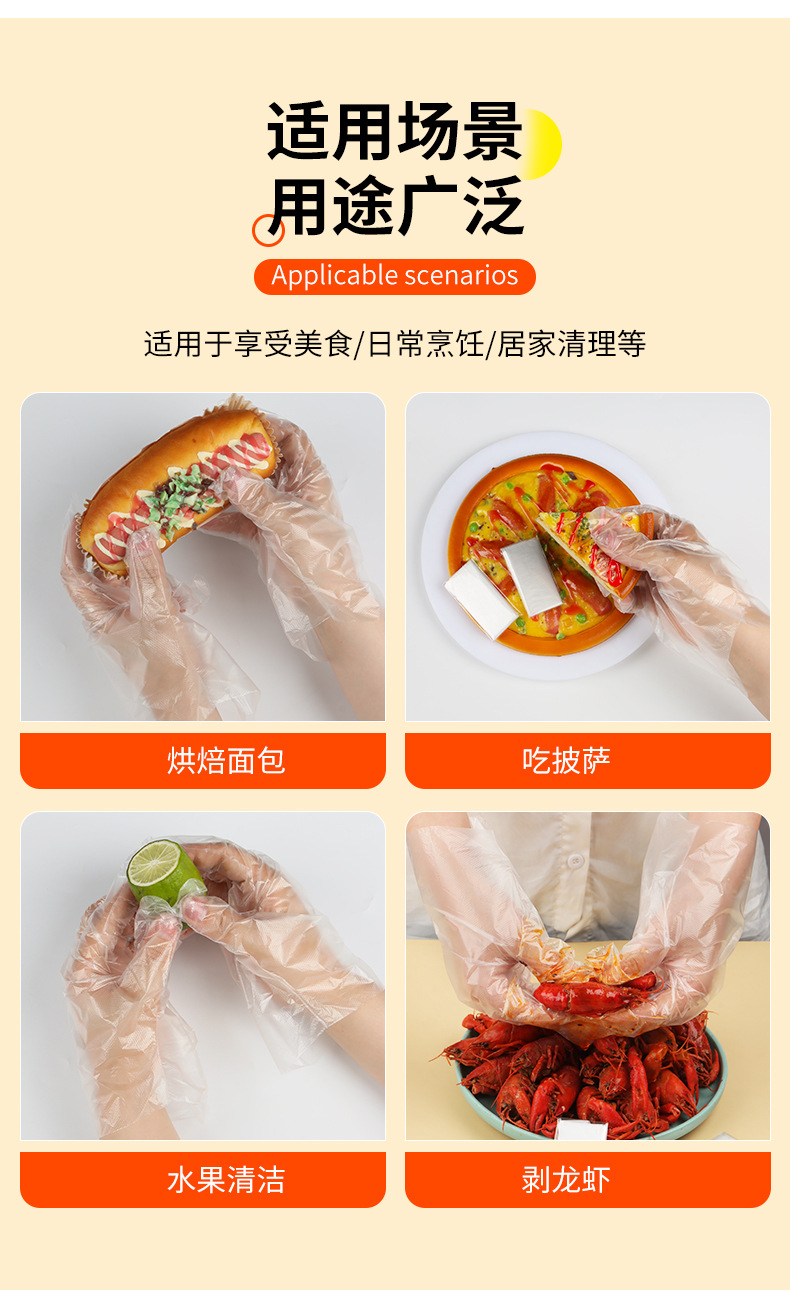 适用场景
用途广泛

Applicable scenarios

适用于享受美食/日常烹饪/居家清理等

烘焙面包

吃披萨

水果清洁

剥龙虾