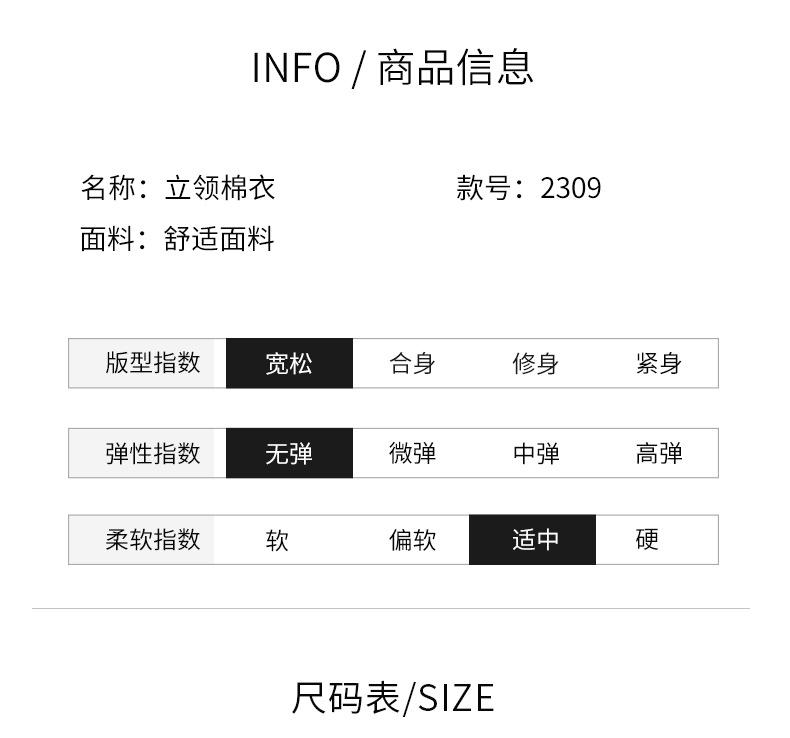 INFO / 商品信息

名称：立领棉衣 款号：2309

面料：舒适面料

版型指数 宽松 合身 修身 紧身

弹性指数 无弹 微弹 中弹 高弹

柔软指数 软 偏软 适中 硬

尺码表/SIZE