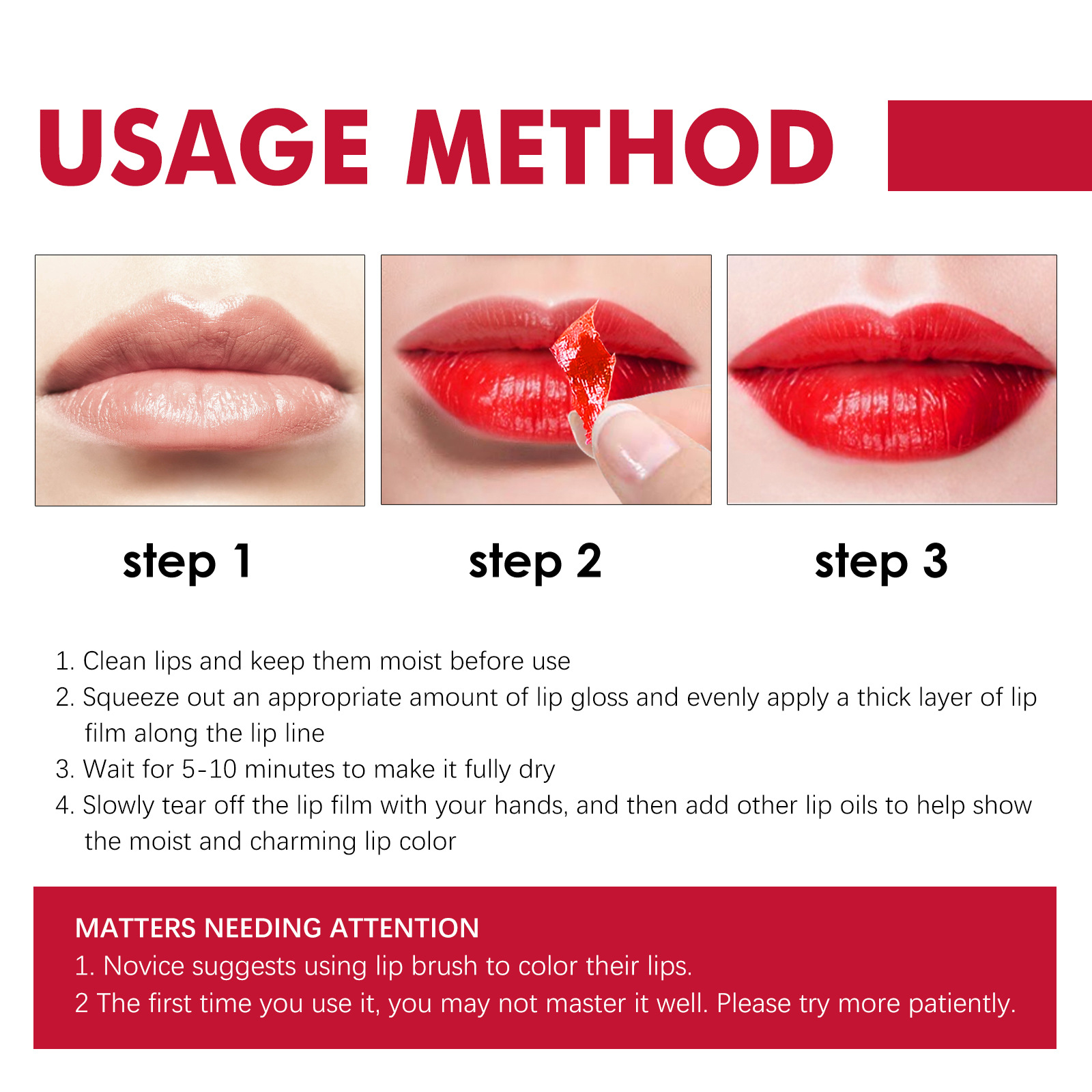 USAGE METHOD

step 1

step 2

step 3

1. Clean lips and keep them moist before use
2. Squeeze out an appropriate amount of lip gloss and evenly apply a thick layer of lip film along the lip line
3. Wait for 5-10 minutes to make it fully dry
4. Slowly tear off the lip film with your hands, and then add other lip oils to help show the moist and charming lip color

MATTERS NEEDING ATTENTION
1. Novice suggests using lip brush to color their lips.
2 The first time you use it, you may not master it well. Please try more patiently.