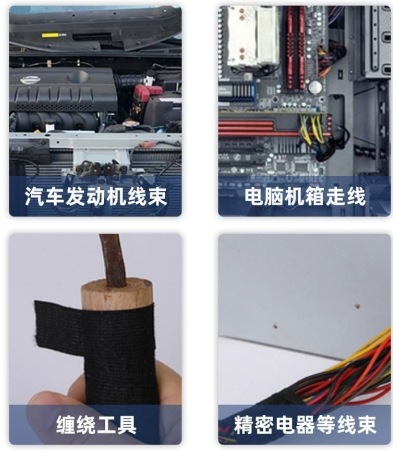 汽车发动机线束

电脑机箱走线

缠绕工具

精密电器等线束