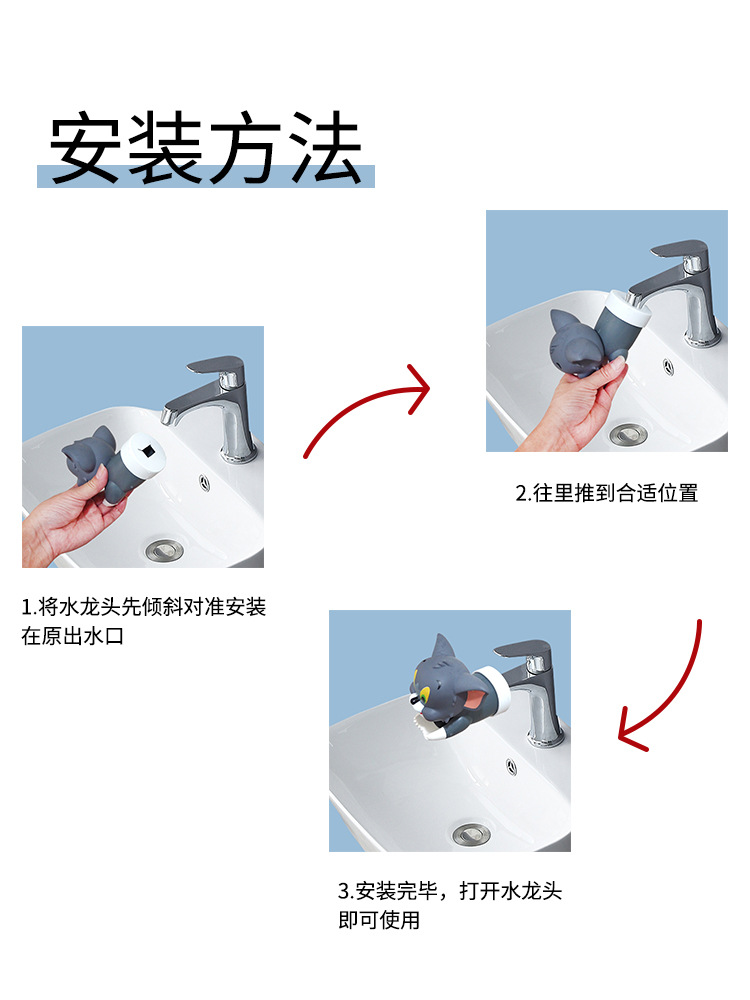 安装方法

1.将水龙头先倾斜对准安装在原出水口

2.往里推到合适位置

3.安装完毕，打开水龙头即可使用