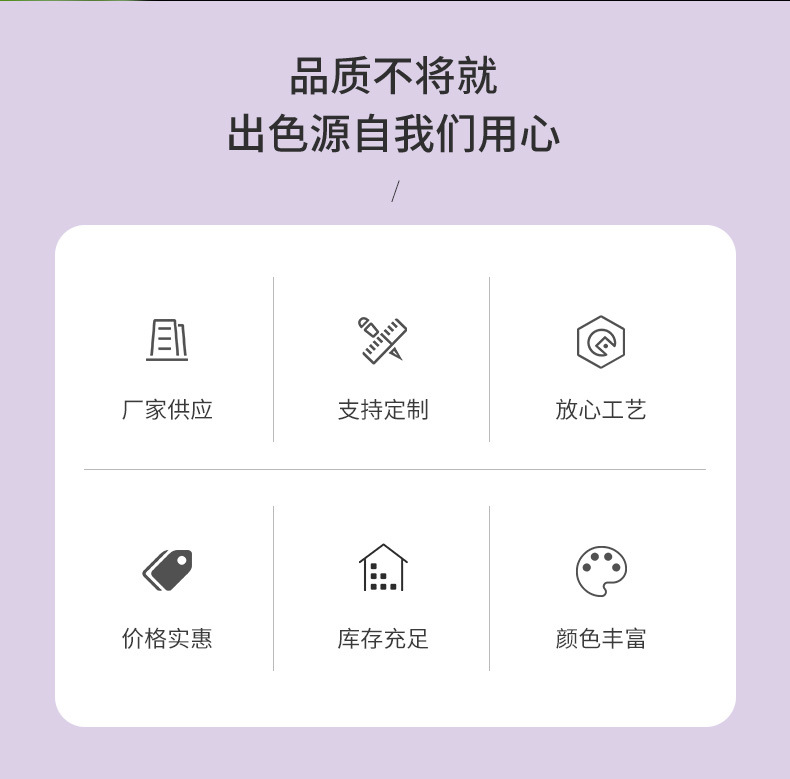 品质不将就
出色源自我们用心

/

厂家供应

支持定制

放心工艺

价格实惠

库存充足

颜色丰富