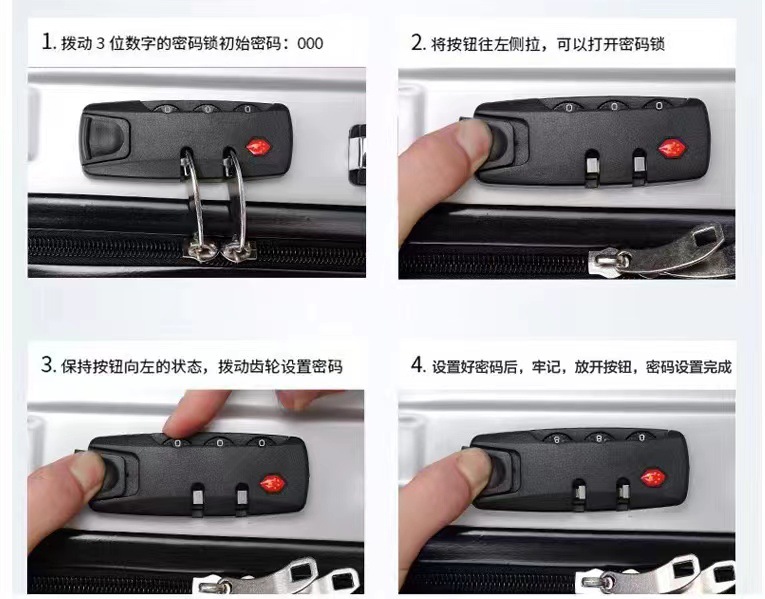 1. 拨动 3 位数字的密码锁初始密码：000

2. 将按钮往左侧拉，可以打开密码锁

3. 保持按钮向左的状态，拨动齿轮设置密码

4. 设置好密码后，牢记，放开按钮，密码设置完成