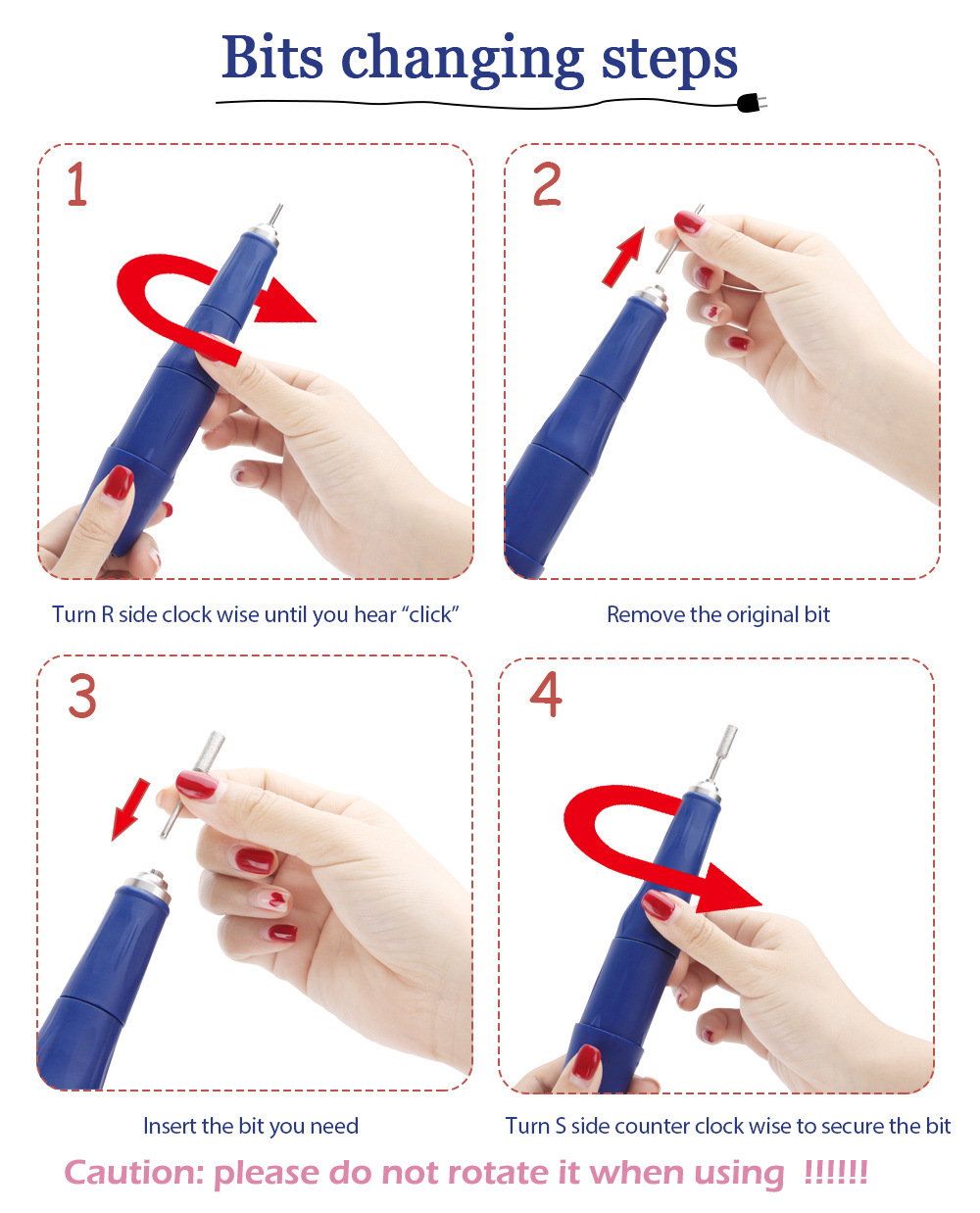 Bits changing steps

1

Turn R side clock wise until you hear “click”

2

Remove the original bit

3

Insert the bit you need

4

Turn S side counter clock wise to secure the bit

Caution: please do not rotate it when using !!!!!!