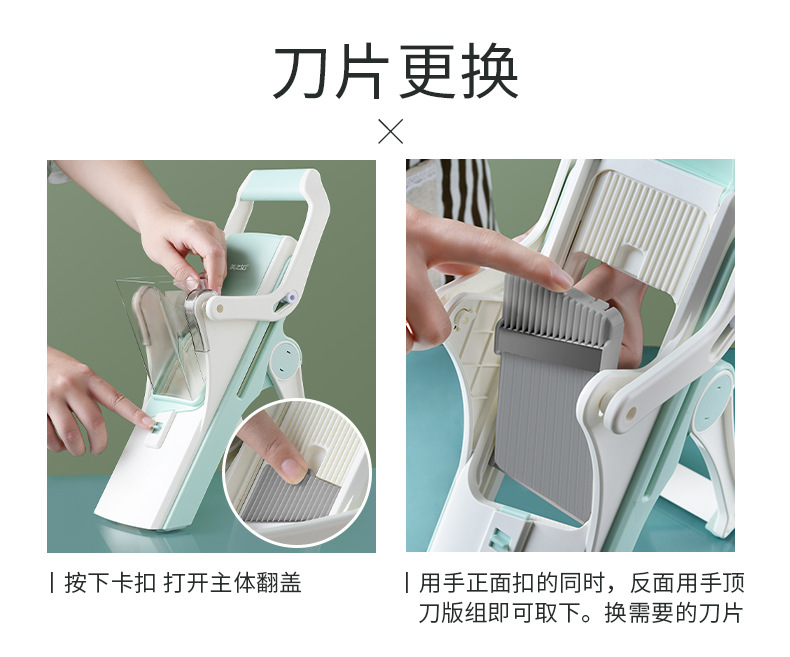 刀片更换

×

| 按下卡扣 打开主体翻盖

| 用手正面扣的同时，反面用手顶刀版组即可取下。换需要的刀片