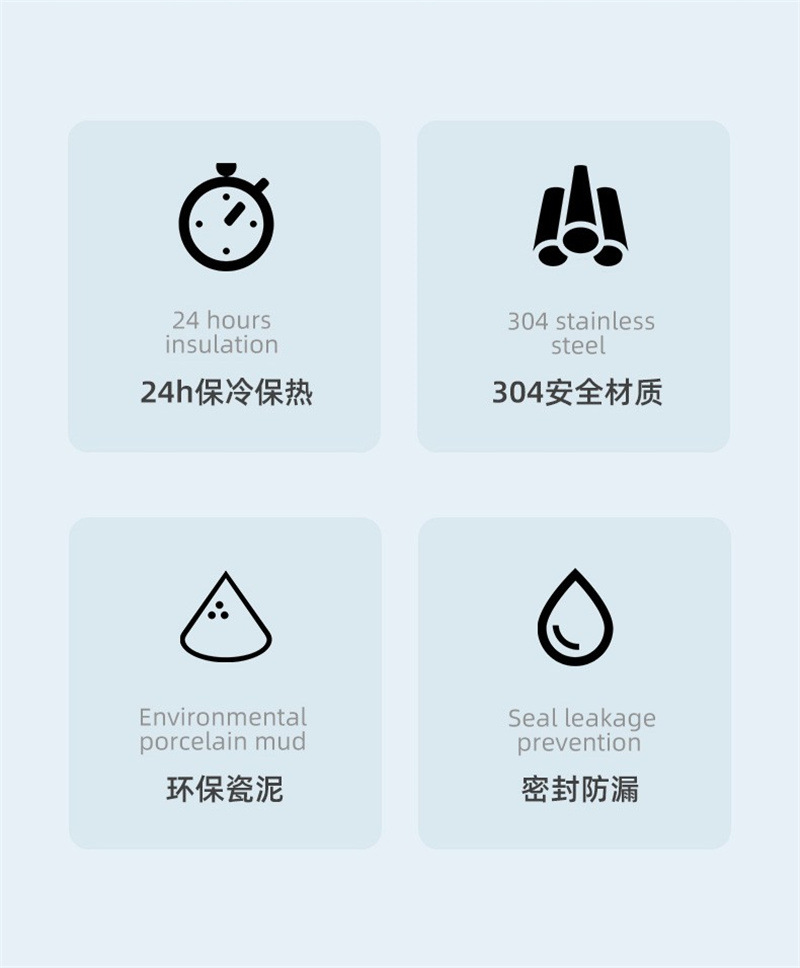 24 hours
insulation

24h保冷保热

304 stainless
steel

304安全材质

Environmental
porcelain mud

环保瓷泥

Seal leakage
prevention

密封防漏