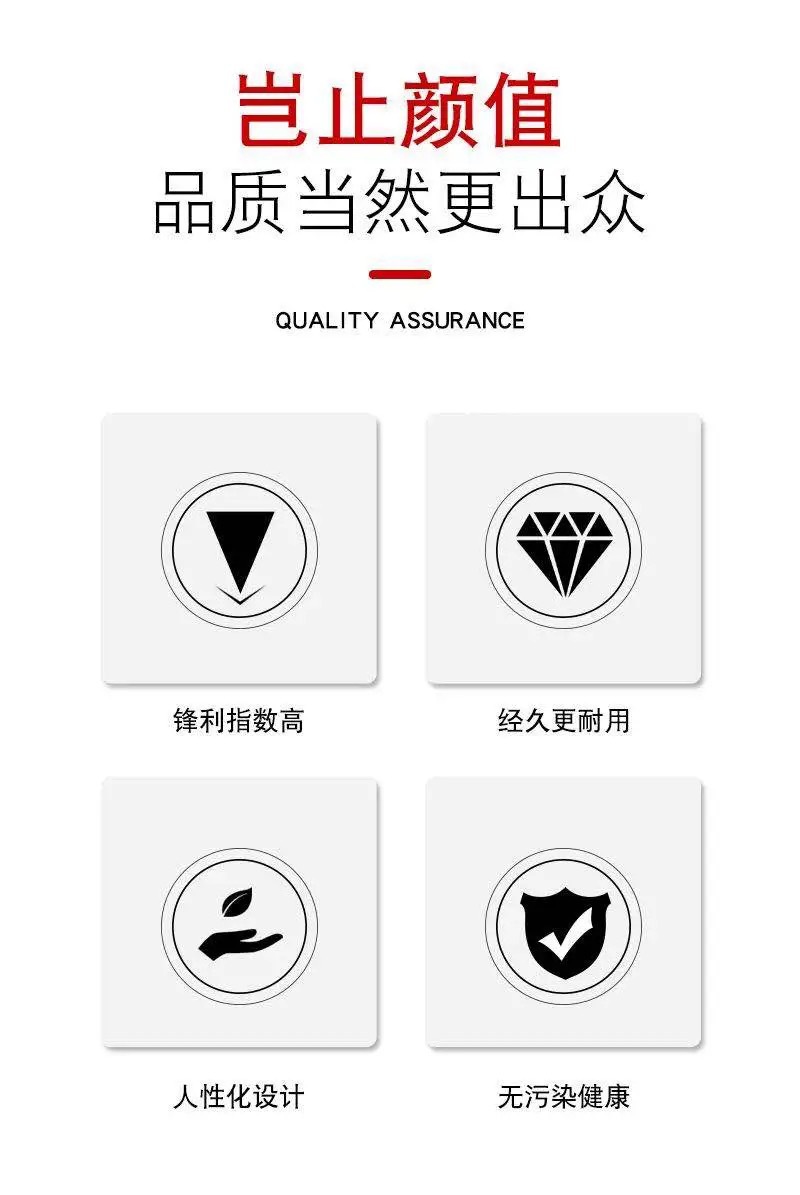 岂止颜值
品质当然更出众

QUALITY ASSURANCE

锋利指数高

经久更耐用

人性化设计

无污染健康