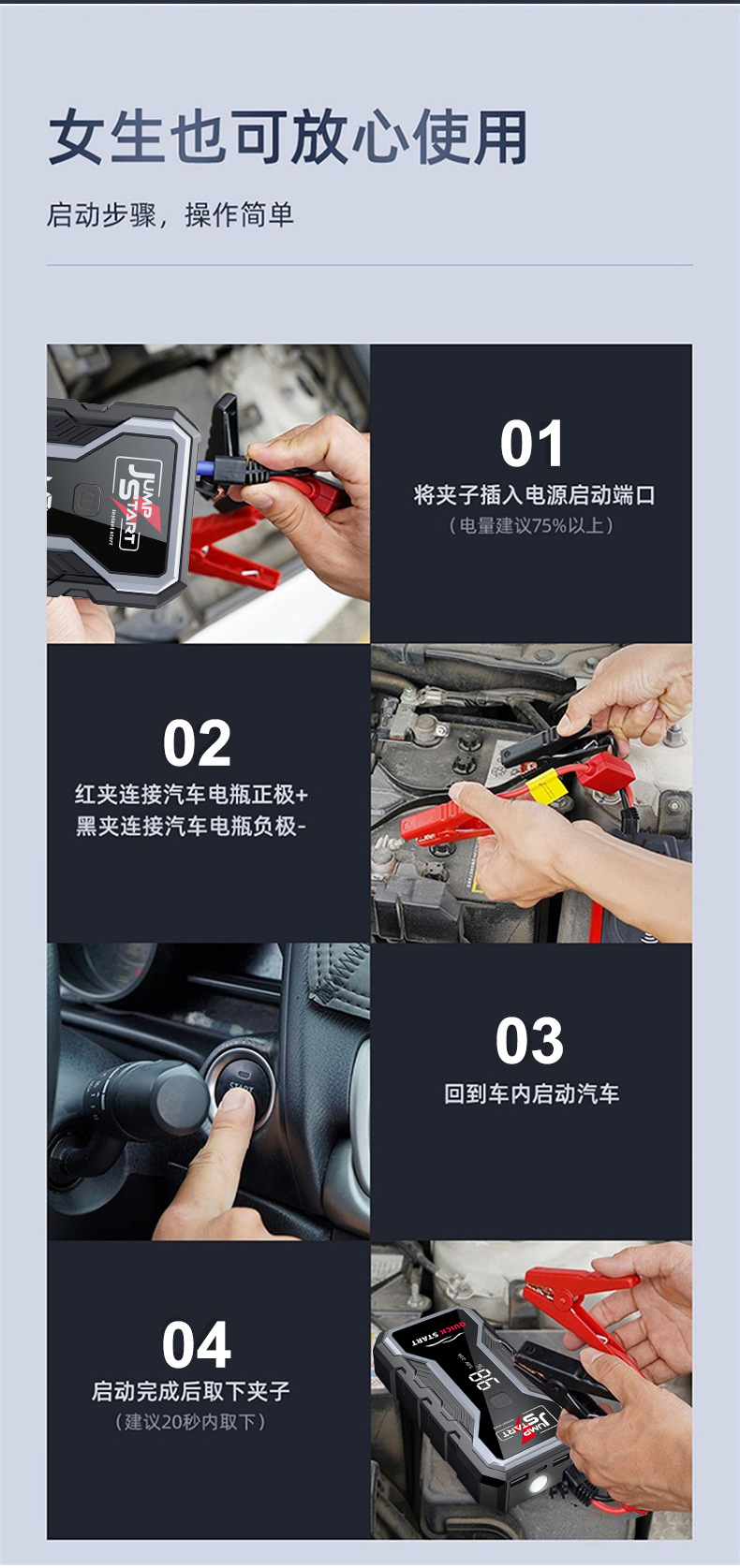 女生也可放心使用

启动步骤，操作简单

JUMP START

01
将夹子插入电源启动端口
（电量建议75%以上）

02
红夹连接汽车电瓶正极+
黑夹连接汽车电瓶负极-

START

03
回到车内启动汽车

04
启动完成后取下夹子
（建议20秒内取下）

QUICK START
JUMP START