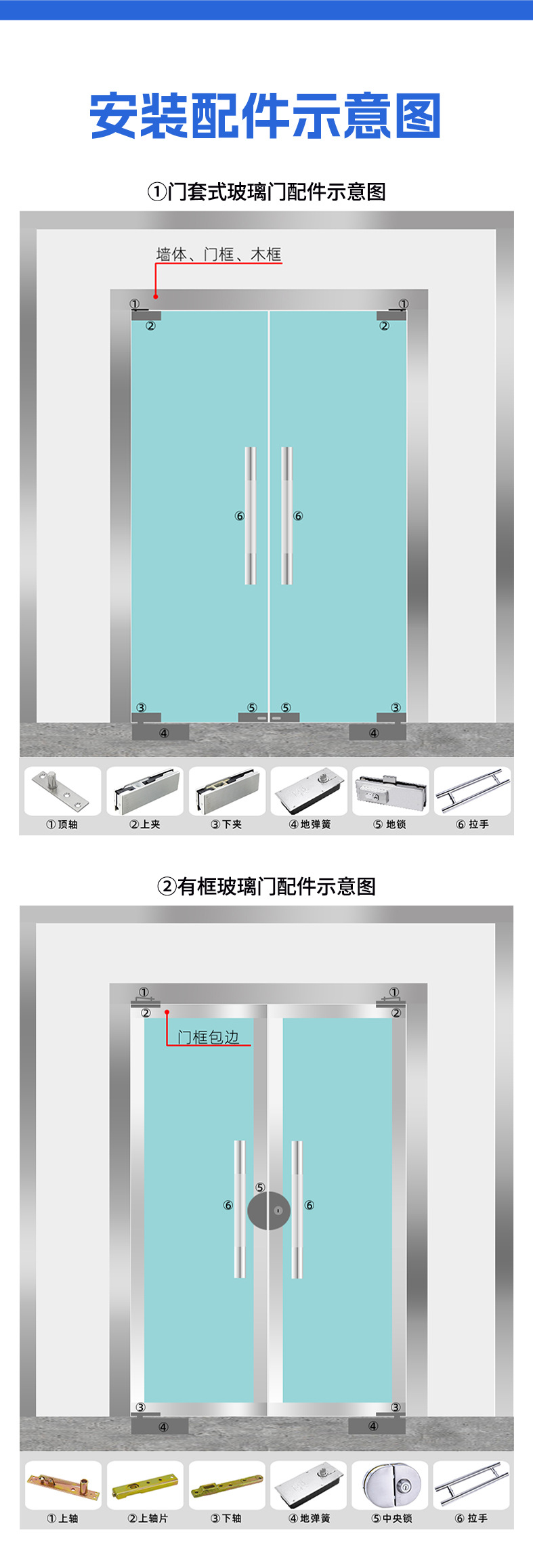 安装配件示意图

①门套式玻璃门配件示意图

墙体、门框、木框

① ①
② ②
⑥ ⑥
③ ⑤ ⑤ ③
④ ④

①顶轴 ②上夹 ③下夹 ④地弹簧 ⑤地锁 ⑥拉手

②有框玻璃门配件示意图

① ①
② ②
门框包边
⑤
⑥ ⑥
③ ③
④ ④

①上轴 ②上轴片 ③下轴 ④地弹簧 ⑤中央锁 ⑥拉手