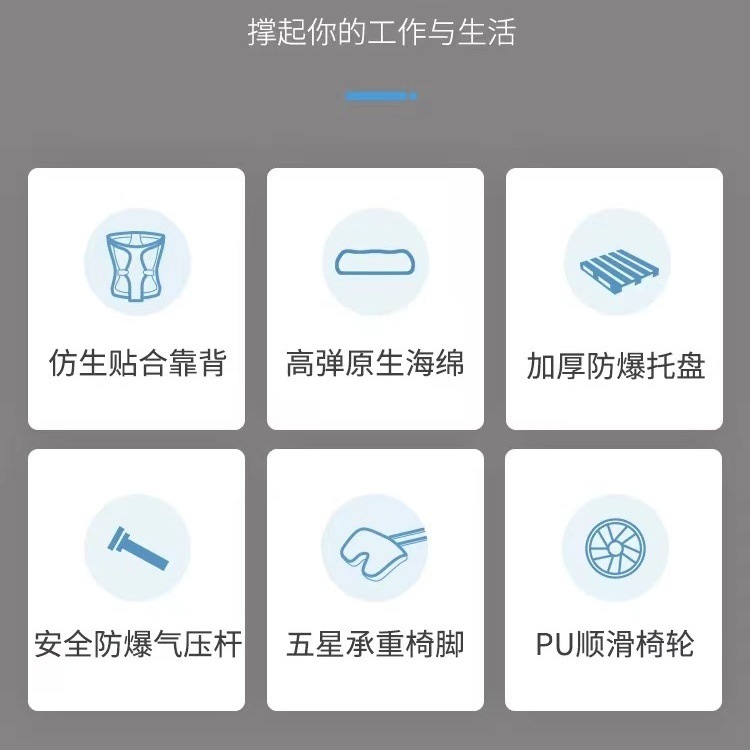 撑起你的工作与生活

仿生贴合靠背

高弹原生海绵

加厚防爆托盘

安全防爆气压杆

五星承重椅脚

PU顺滑椅轮