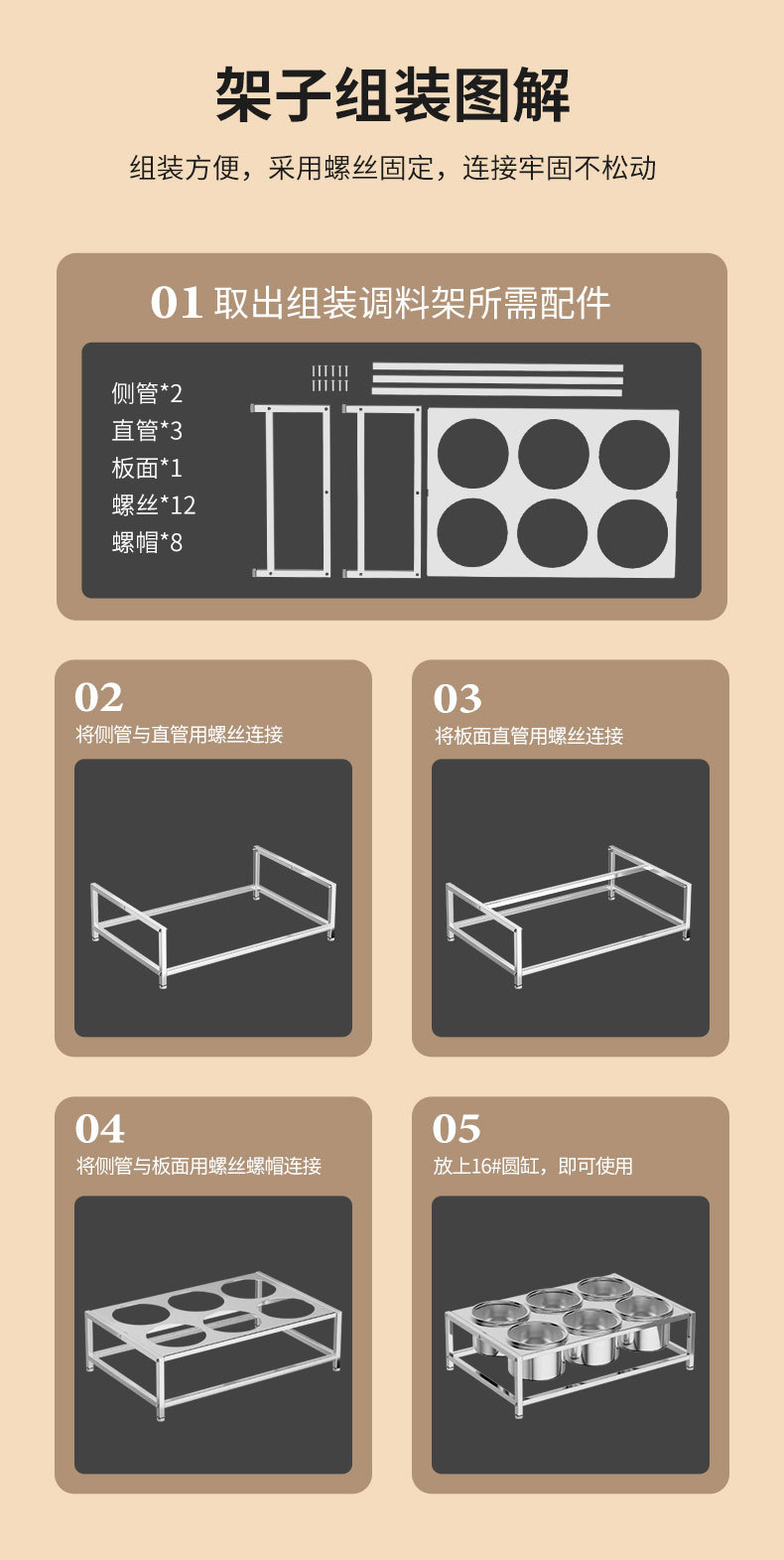 架子组装图解

组装方便，采用螺丝固定，连接牢固不松动

01 取出组装调料架所需配件

侧管*2
直管*3
板面*1
螺丝*12
螺帽*8

02
将侧管与直管用螺丝连接

03
将板面直管用螺丝连接

04
将侧管与板面用螺丝螺帽连接

05
放上16#圆缸，即可使用