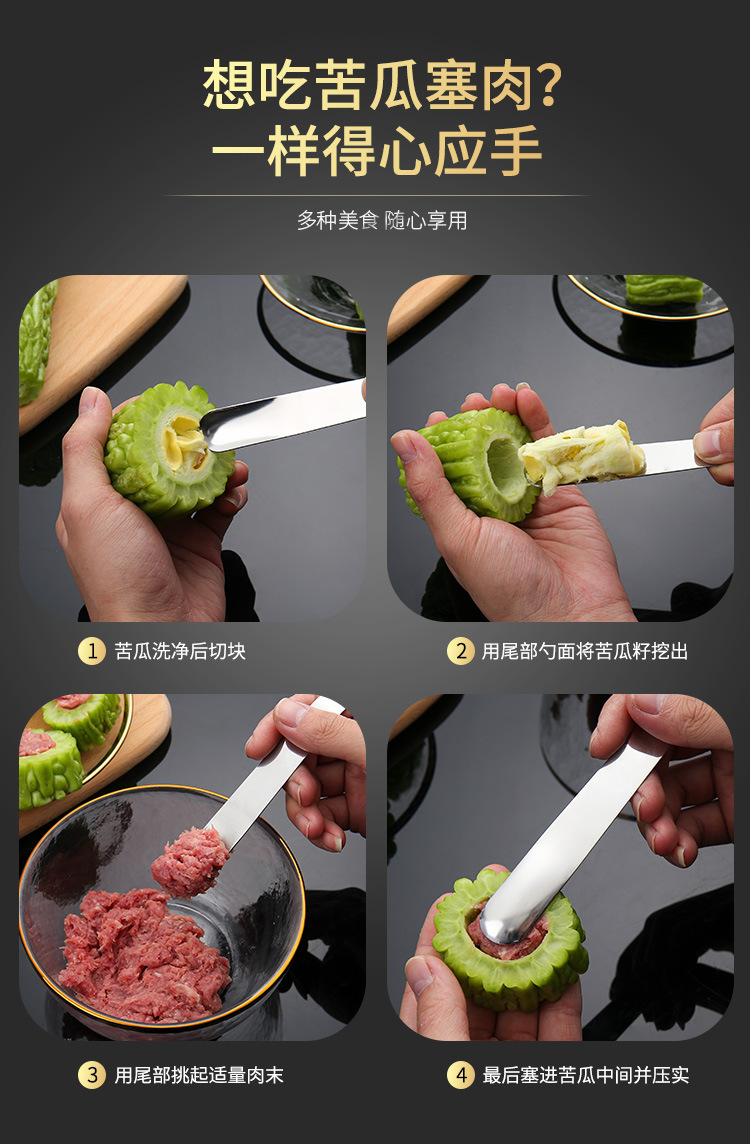 想吃苦瓜塞肉?
一样得心应手

多种美食 随心享用

1 苦瓜洗净后切块

2 用尾部勺面将苦瓜籽挖出

3 用尾部挑起适量肉末

4 最后塞进苦瓜中间并压实