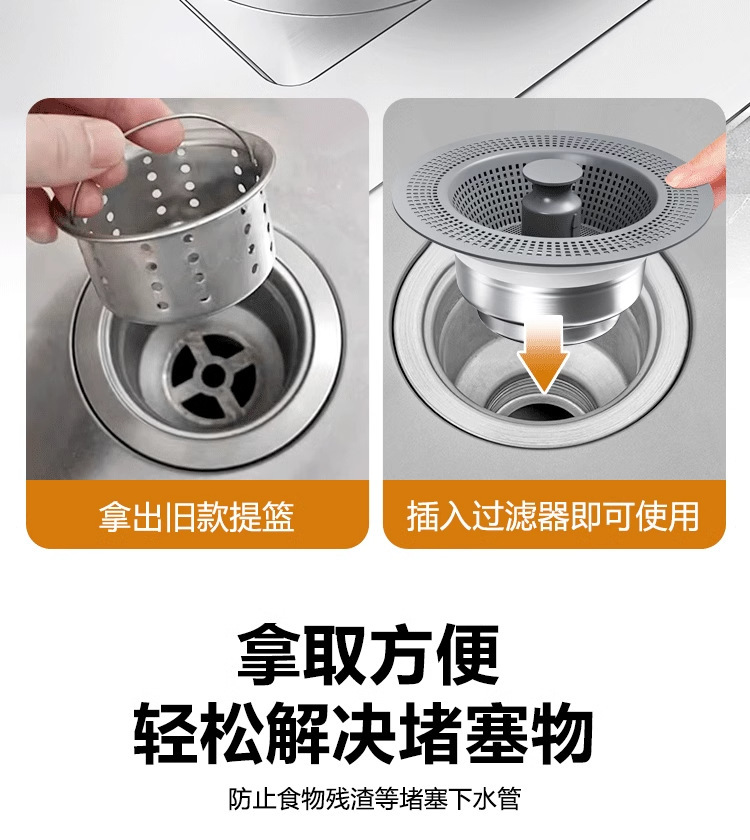 拿出旧款提篮

插入过滤器即可使用

拿取方便
轻松解决堵塞物

防止食物残渣等堵塞下水管