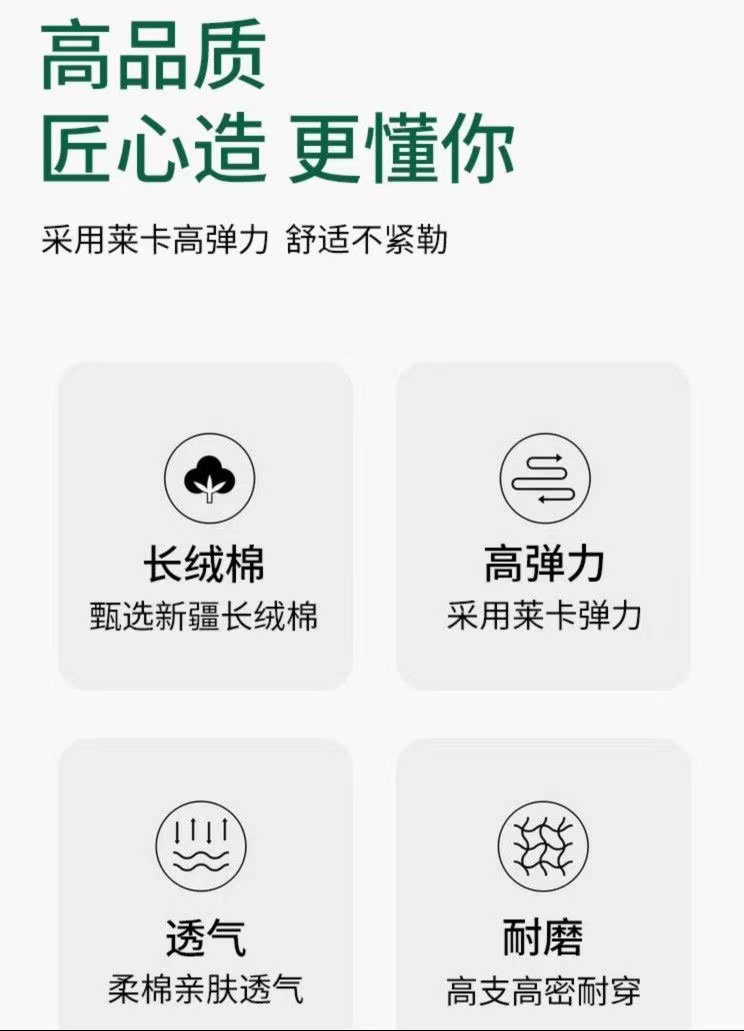 高品质
匠心造 更懂你

采用莱卡高弹力 舒适不紧勒

长绒棉
甄选新疆长绒棉

高弹力
采用莱卡弹力

透气
柔棉亲肤透气

耐磨
高支高密耐穿