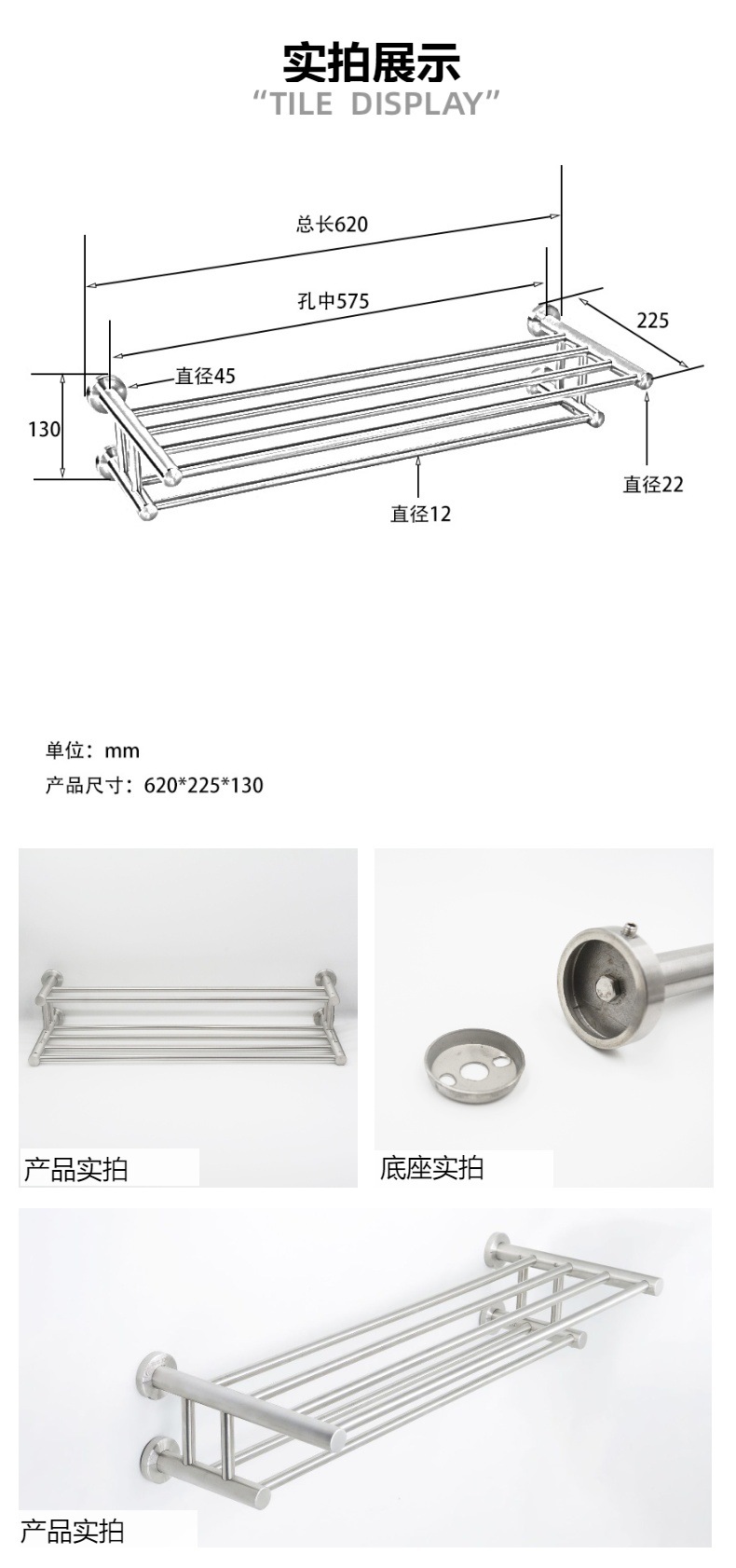 实拍展示
“TILE DISPLAY”

总长620
孔中575
225
直径45
130
直径22
直径12

单位：mm
产品尺寸：620*225*130

产品实拍

底座实拍

产品实拍