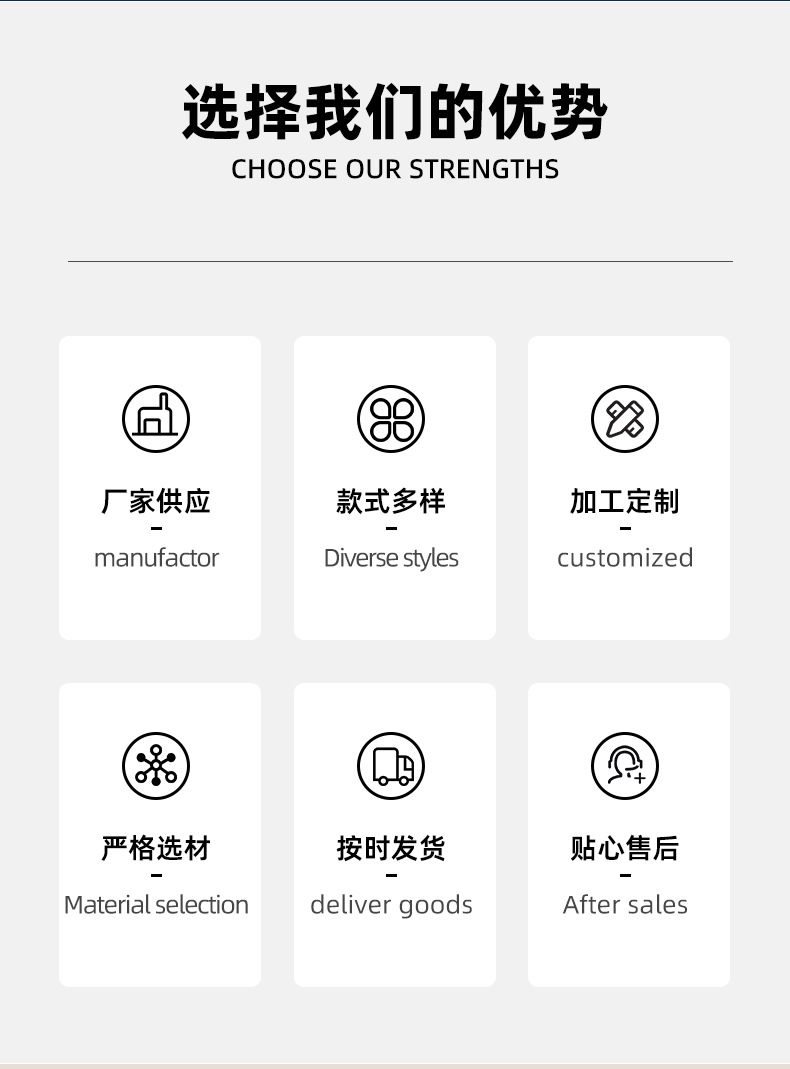 选择我们的优势
CHOOSE OUR STRENGTHS

厂家供应
-
manufactor

款式多样
-
Diverse styles

加工定制
-
customized

严格选材
-
Material selection

按时发货
-
deliver goods

贴心售后
-
After sales