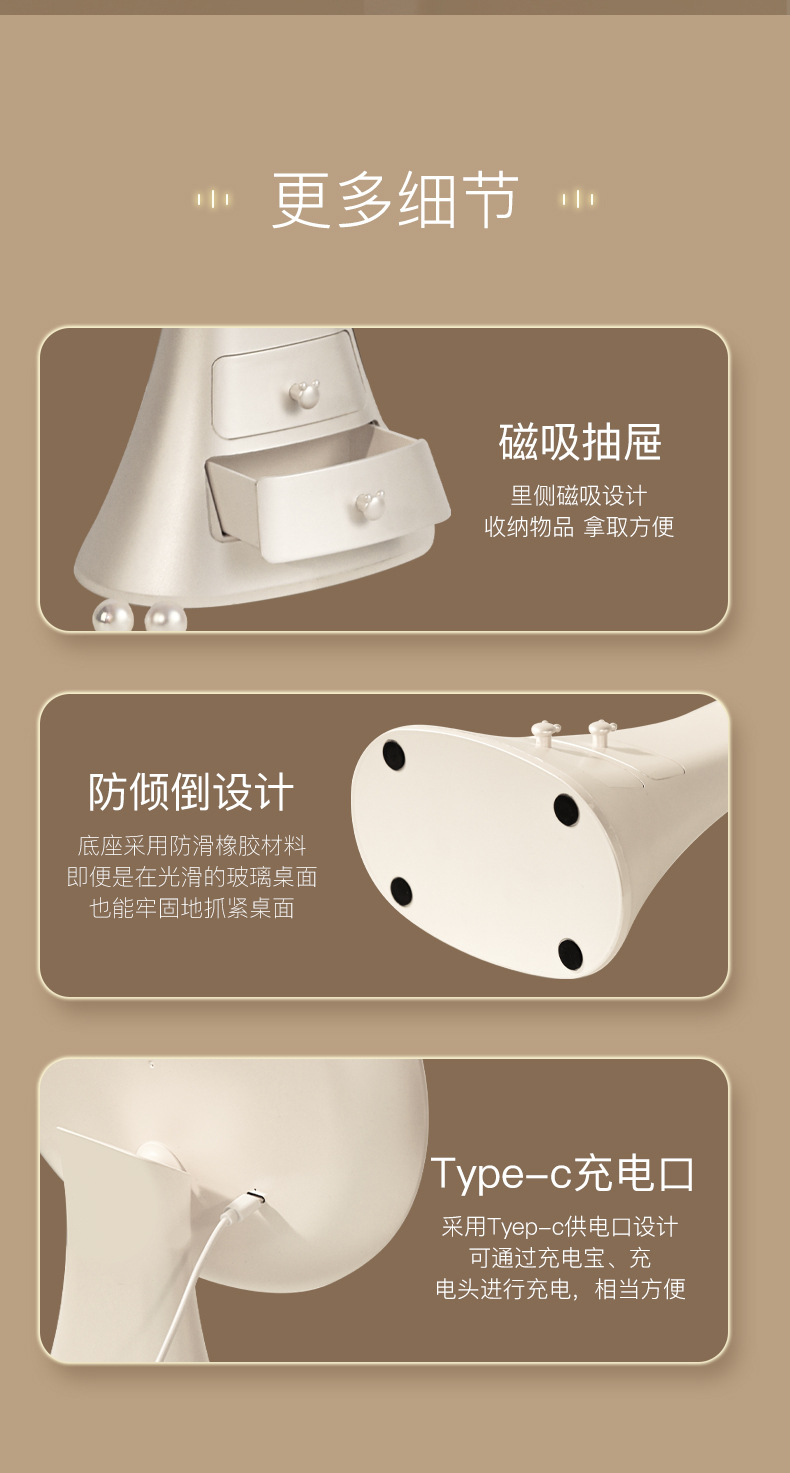 更多细节

磁吸抽屉

里侧磁吸设计
收纳物品 拿取方便

防倾倒设计

底座采用防滑橡胶材料
即便是在光滑的玻璃桌面
也能牢固地抓紧桌面

Type-c充电口

采用Tyep-c供电口设计
可通过充电宝、充
电头进行充电，相当方便