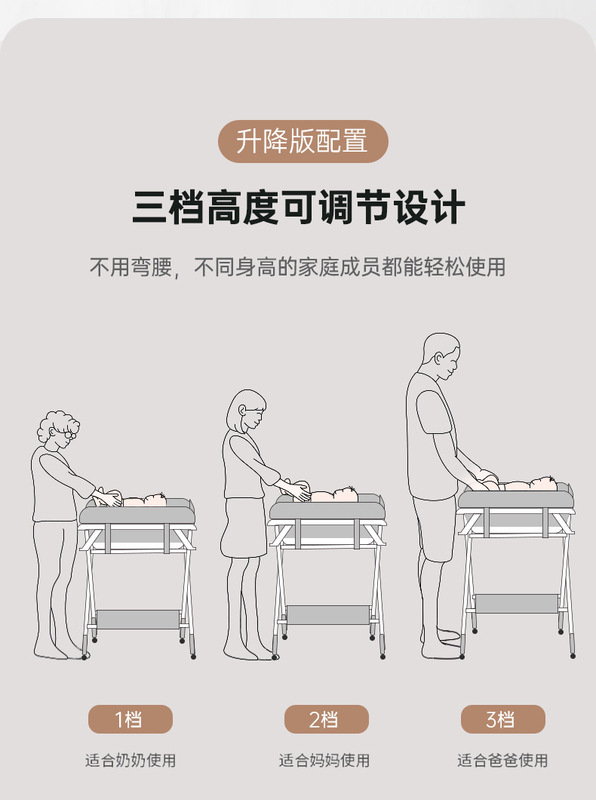 升降版配置

三档高度可调节设计

不用弯腰，不同身高的家庭成员都能轻松使用

1档

适合奶奶使用

2档

适合妈妈使用

3档

适合爸爸使用