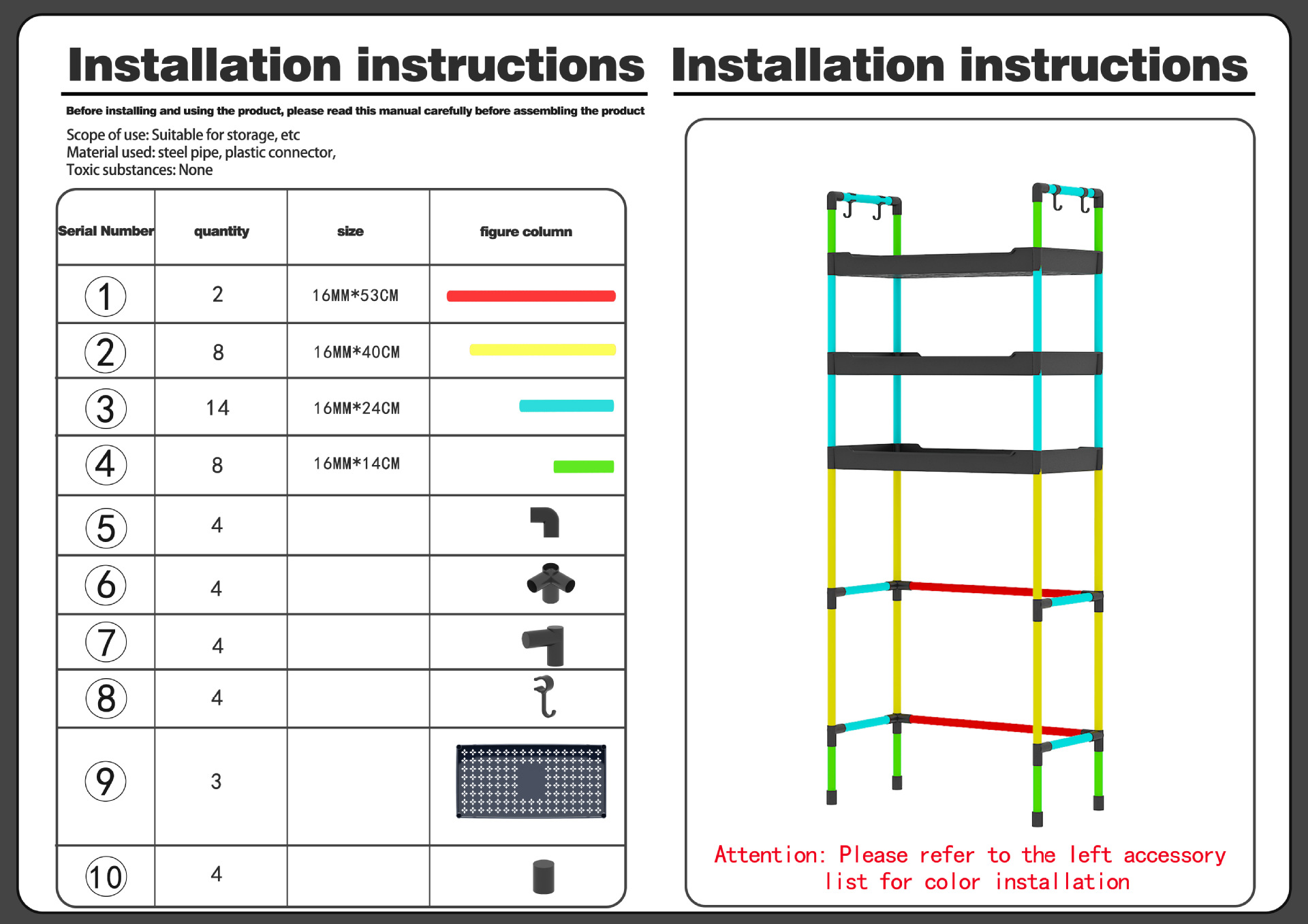 Installation instructions

Before installing and using the product, please read this manual carefully before assembling the product

Scope of use: Suitable for storage, etc
Material used: steel pipe, plastic connector,
Toxic substances: None

| Serial Number | quantity | size | figure column |
|---|---|---|---|
| 1 | 2 | 16MM*53CM | |
| 2 | 8 | 16MM*40CM | |
| 3 | 14 | 16MM*24CM | |
| 4 | 8 | 16MM*14CM | |
| 5 | 4 | | |
| 6 | 4 | | |
| 7 | 4 | | |
| 8 | 4 | | |
| 9 | 3 | | |
| 10 | 4 | | |

Installation instructions

Attention: Please refer to the left accessory list for color installation