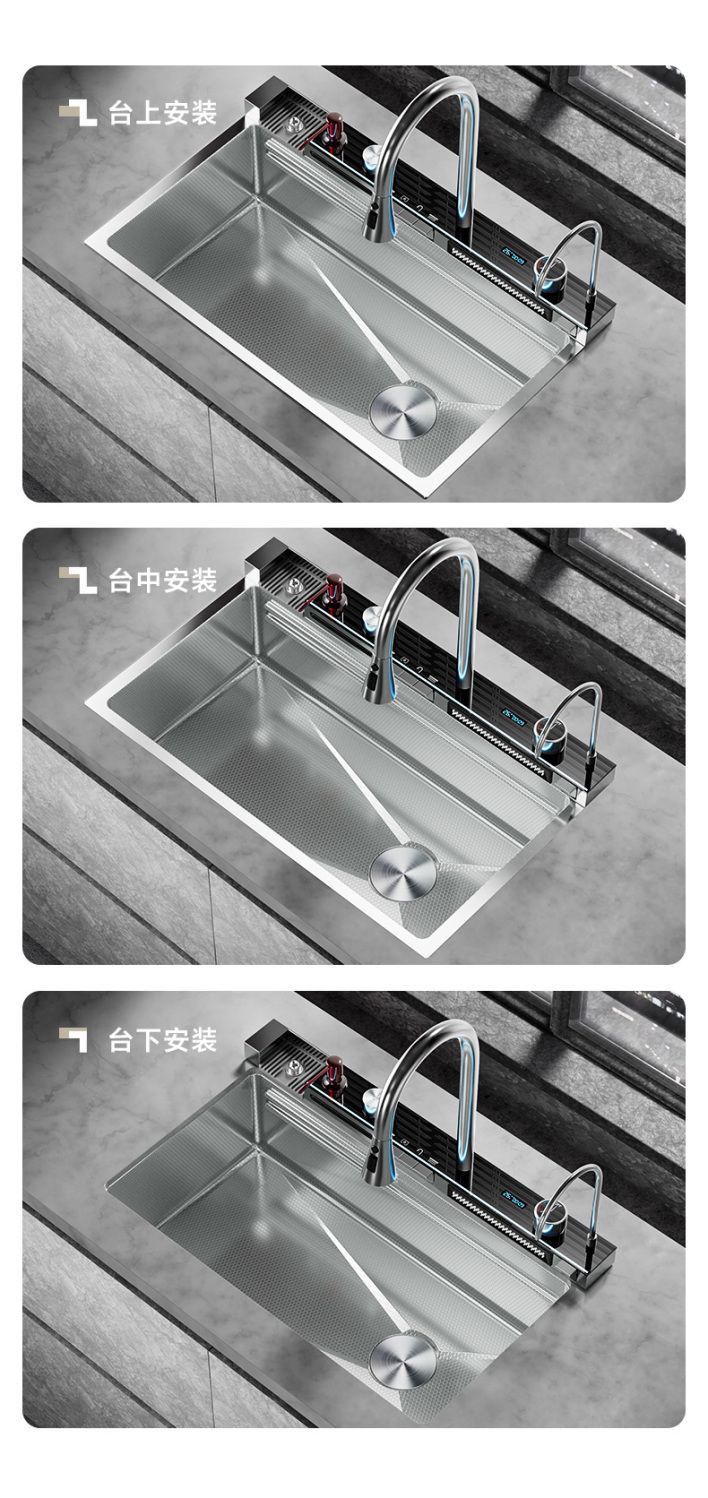 台上安装

台中安装

台下安装