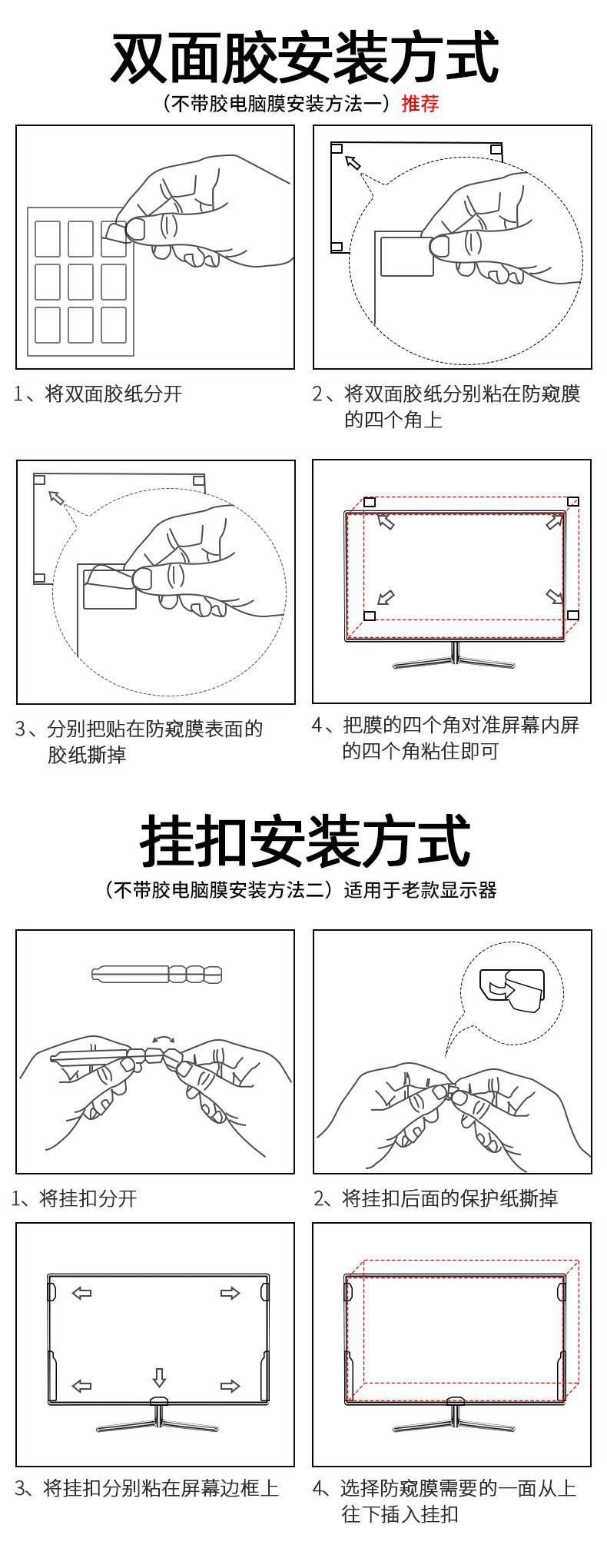 双面胶安装方式

（不带胶电脑膜安装方法一）推荐

1、将双面胶纸分开

2、将双面胶纸分别粘在防窥膜的四个角上

3、分别把贴在防窥膜表面的胶纸撕掉

4、把膜的四个角对准屏幕内屏的四个角粘住即可

挂扣安装方式

（不带胶电脑膜安装方法二）适用于老款显示器

1、将挂扣分开

2、将挂扣后面的保护纸撕掉

3、将挂扣分别粘在屏幕边框上

4、选择防窥膜需要的一面从上往下插入挂扣