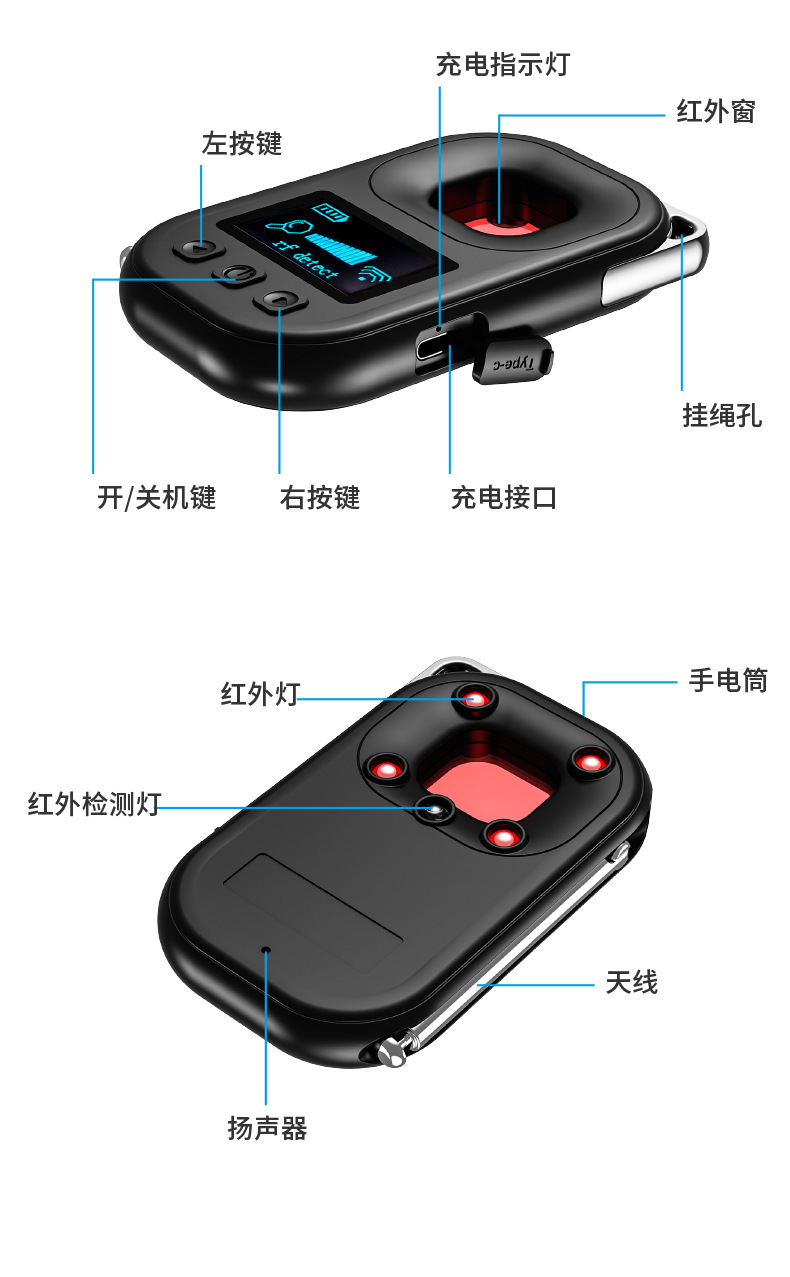 充电指示灯

红外窗

左按键

rf detect

Type-c

挂绳孔

开/关机键

右按键

充电接口

手电筒

红外灯

红外检测灯

天线

扬声器