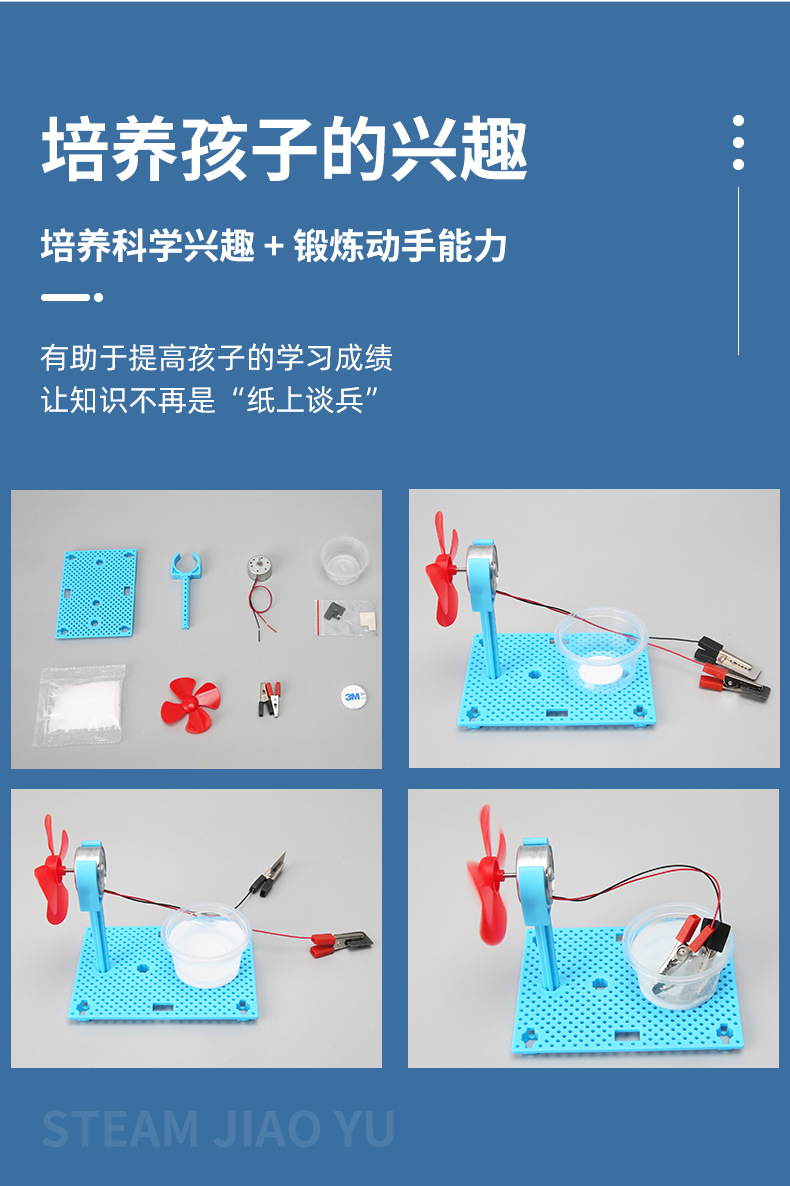 培养孩子的兴趣

培养科学兴趣 + 锻炼动手能力

有助于提高孩子的学习成绩
让知识不再是“纸上谈兵”

3M

STEAM JIAO YU