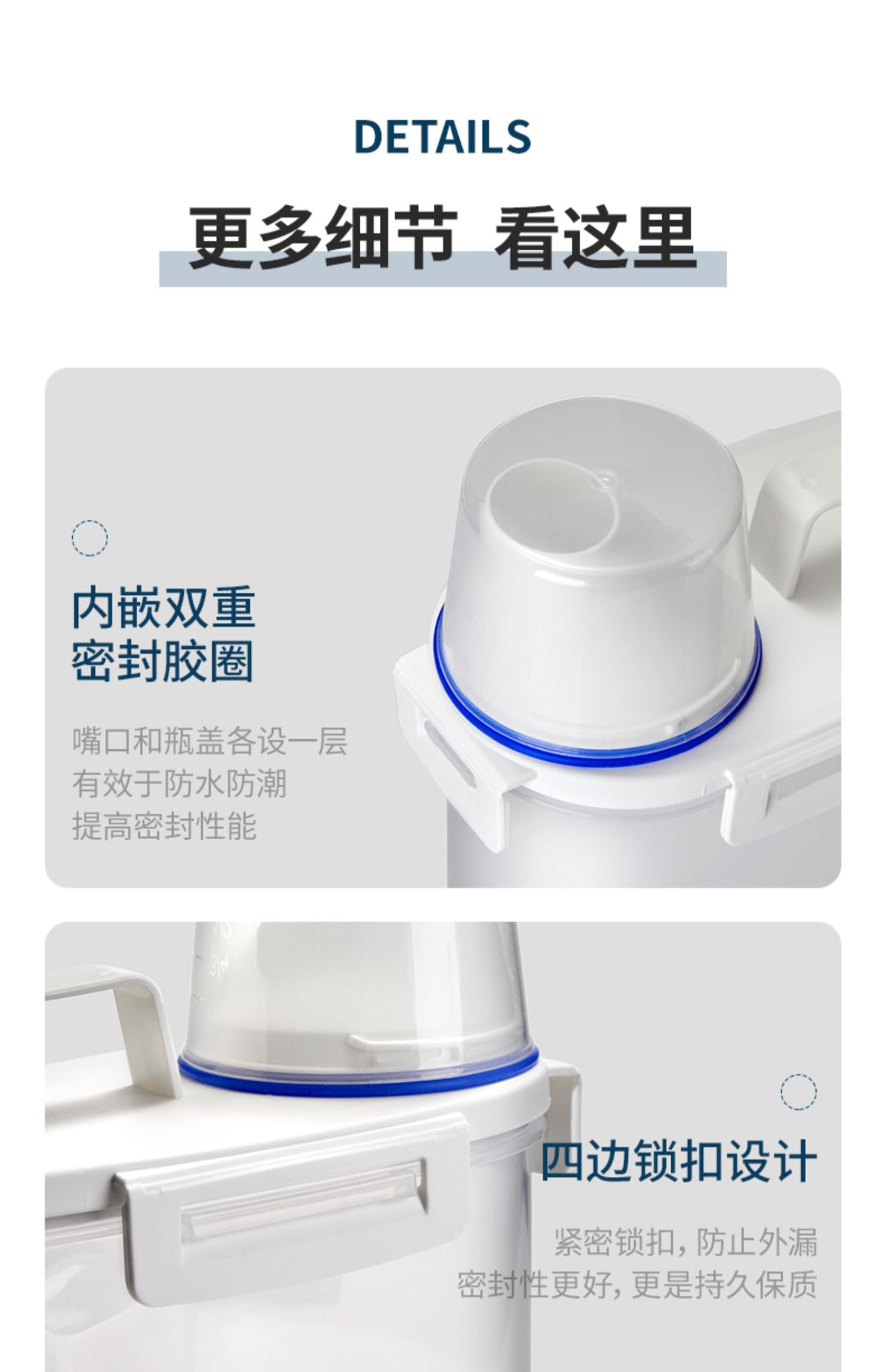 DETAILS

更多细节 看这里

内嵌双重
密封胶圈

嘴口和瓶盖各设一层
有效于防水防潮
提高密封性能

四边锁扣设计

紧密锁扣，防止外漏
密封性更好，更是持久保质