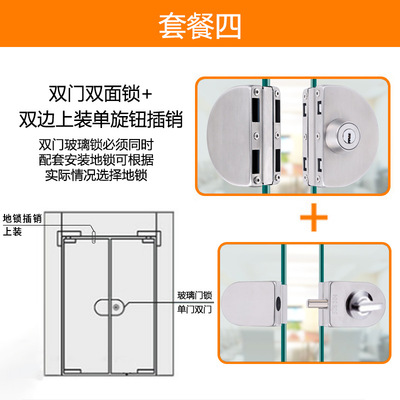 套餐四

双门双面锁+
双边上装单旋钮插销

双门玻璃锁必须同时
配套安装地锁可根据
实际情况选择地锁

地锁插销
上装

玻璃门锁
单门双门

+