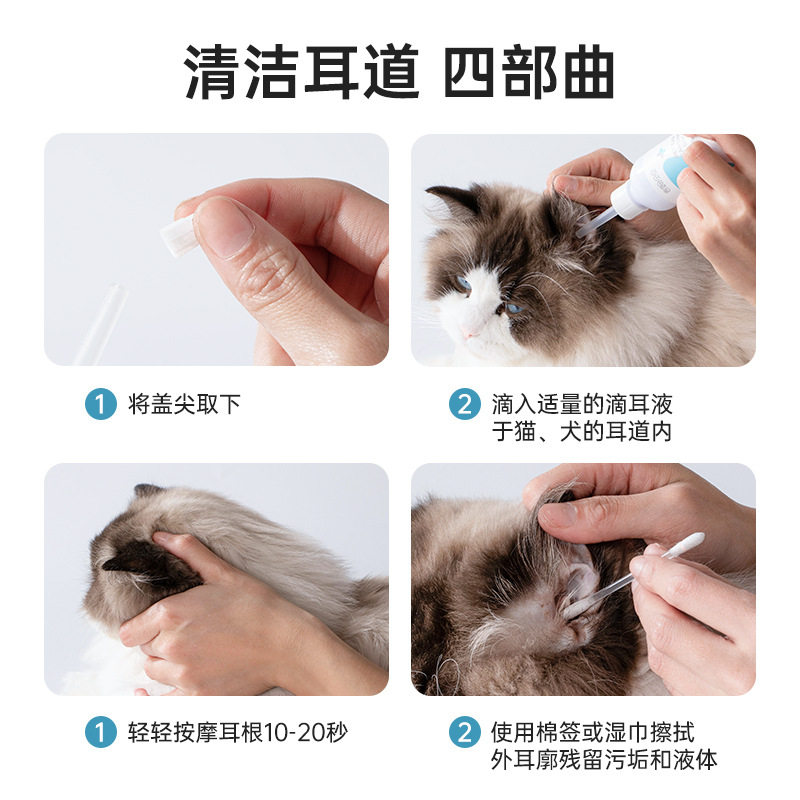 清洁耳道 四部曲

1 将盖尖取下

2 滴入适量的滴耳液于猫、犬的耳道内

1 轻轻按摩耳根10-20秒

2 使用棉签或湿巾擦拭外耳廓残留污垢和液体