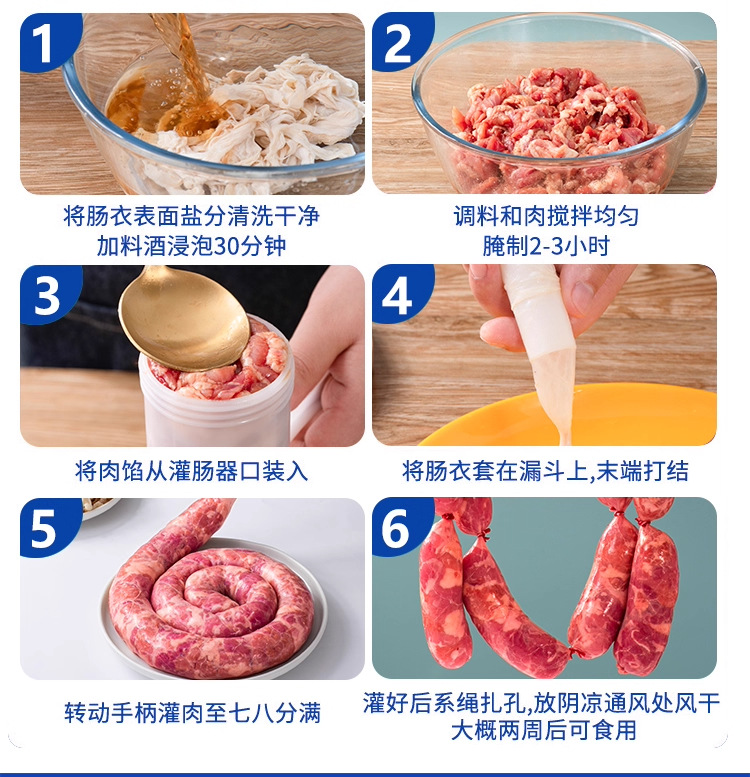 1

将肠衣表面盐分清洗干净
加料酒浸泡30分钟

2

调料和肉搅拌均匀
腌制2-3小时

3

将肉馅从灌肠器口装入

4

将肠衣套在漏斗上,末端打结

5

转动手柄灌肉至七八分满

6

灌好后系绳扎孔,放阴凉通风处风干
大概两周后可食用