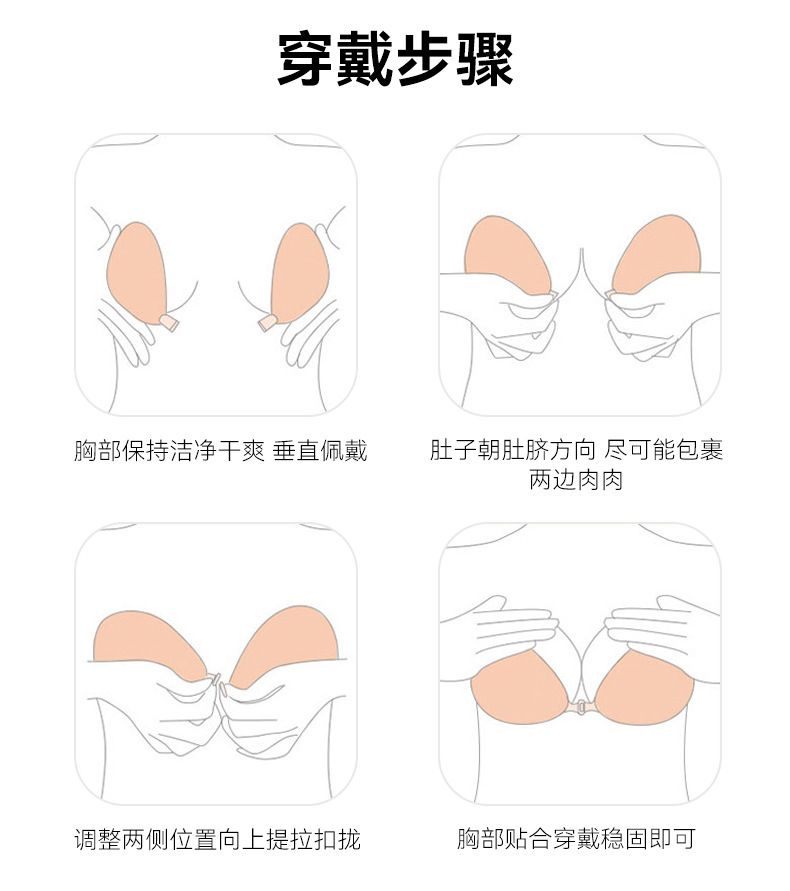 穿戴步骤

胸部保持洁净干爽 垂直佩戴

肚子朝肚脐方向 尽可能包裹两边肉肉

调整两侧位置向上提拉扣拢

胸部贴合穿戴稳固即可