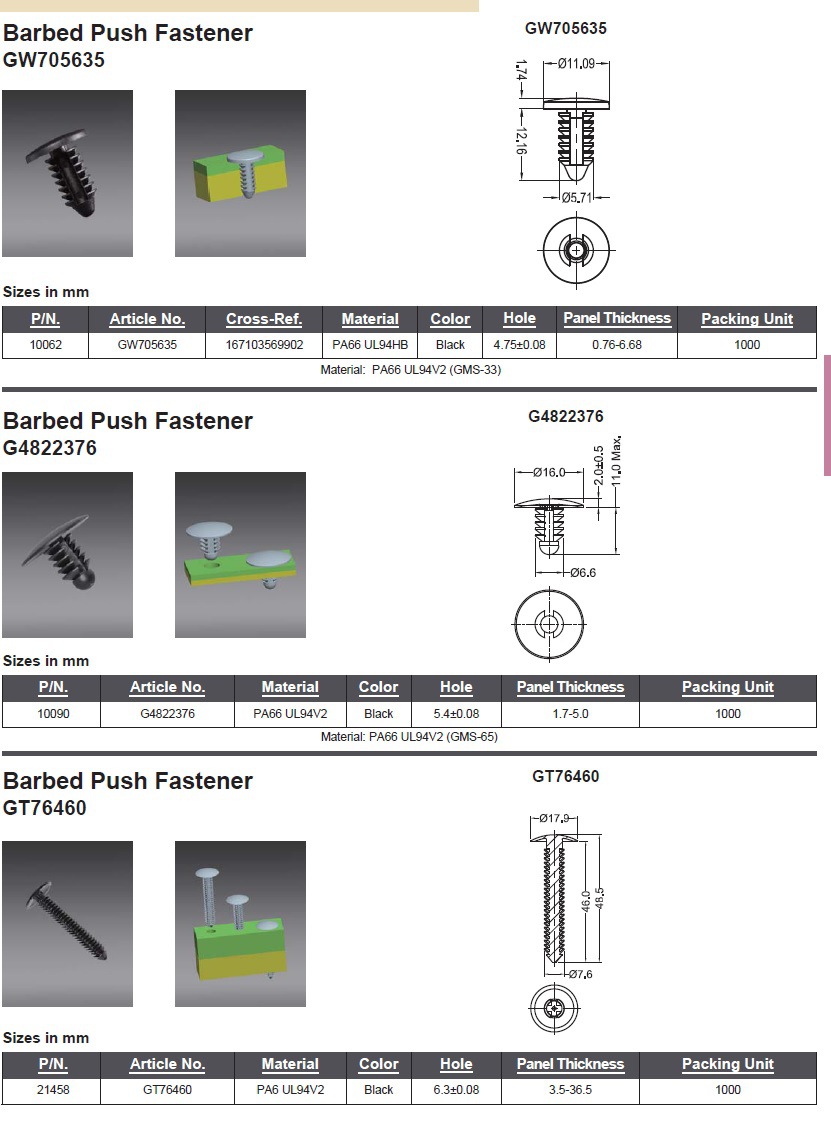 Barbed Push Fastener
GW705635

GW705635

1.74
Ø11.09
12.16
Ø5.71

Sizes in mm

| P/N. | Article No. | Cross-Ref. | Material | Color | Hole | Panel Thickness | Packing Unit |
|---|---|---|---|---|---|---|---|
| 10062 | GW705635 | 167103569902 | PA66 UL94HB | Black | 4.75±0.08 | 0.76-6.68 | 1000 |

Material: PA66 UL94V2 (GMS-33)

Barbed Push Fastener
G4822376

G4822376

Ø16.0
2.0±0.5
11.0 Max.
Ø6.6

Sizes in mm

| P/N. | Article No. | Material | Color | Hole | Panel Thickness | Packing Unit |
|---|---|---|---|---|---|---|
| 10090 | G4822376 | PA66 UL94V2 | Black | 5.4±0.08 | 1.7-5.0 | 1000 |

Material: PA66 UL94V2 (GMS-65)

Barbed Push Fastener
GT76460

GT76460

Ø17.9
46.0
48.5
Ø7.6

Sizes in mm

| P/N. | Article No. | Material | Color | Hole | Panel Thickness | Packing Unit |
|---|---|---|---|---|---|---|
| 21458 | GT76460 | PA6 UL94V2 | Black | 6.3±0.08 | 3.5-36.5 | 1000 |