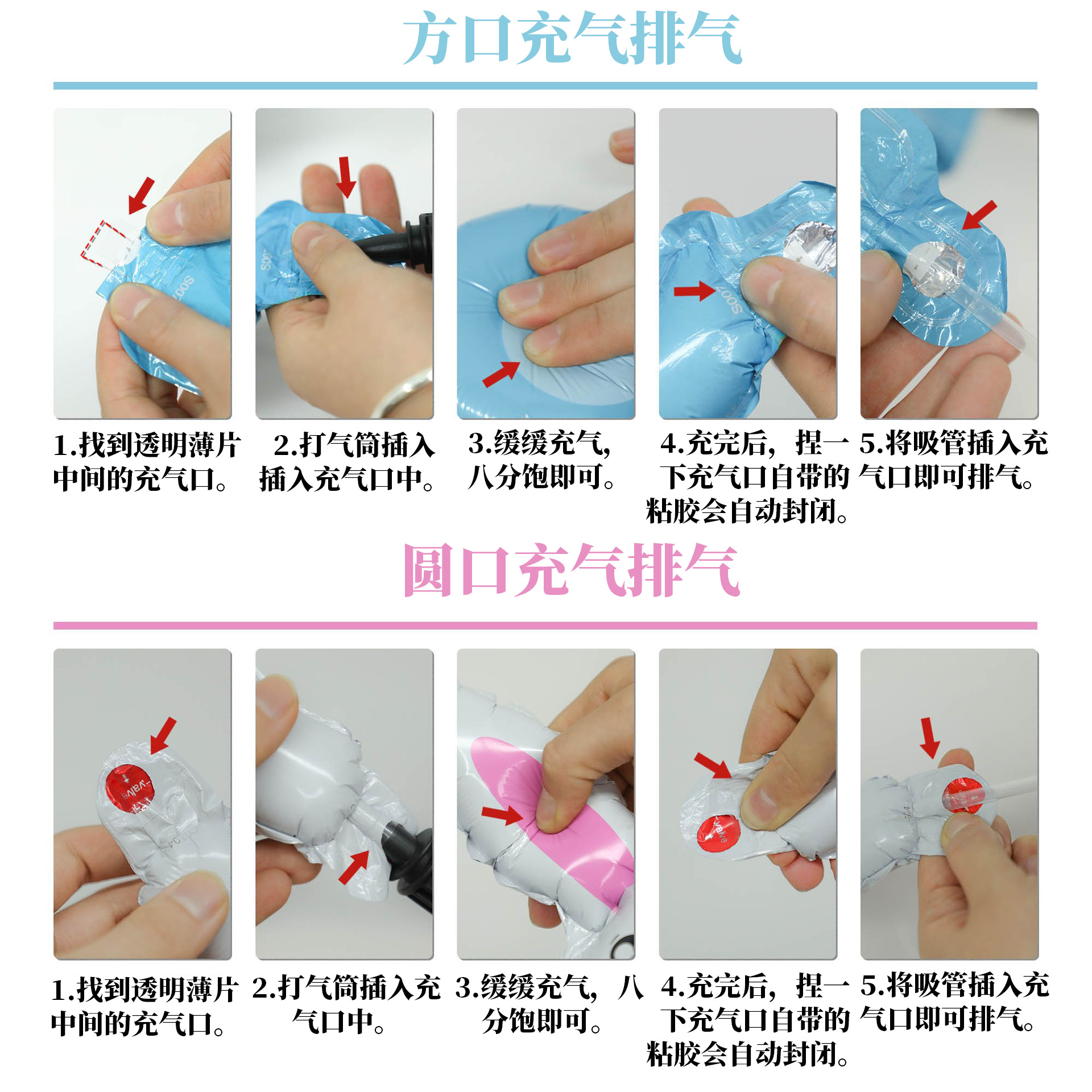 方口充气排气

1.找到透明薄片中间的充气口。

2.打气筒插入插入充气口中。

3.缓缓充气，八分饱即可。

4.充完后，捏一下充气口自带的粘胶会自动封闭。

5.将吸管插入充气口即可排气。

圆口充气排气

1.找到透明薄片中间的充气口。

2.打气筒插入充气口中。

3.缓缓充气，八分饱即可。

4.充完后，捏一下充气口自带的粘胶会自动封闭。

5.将吸管插入充气口即可排气。