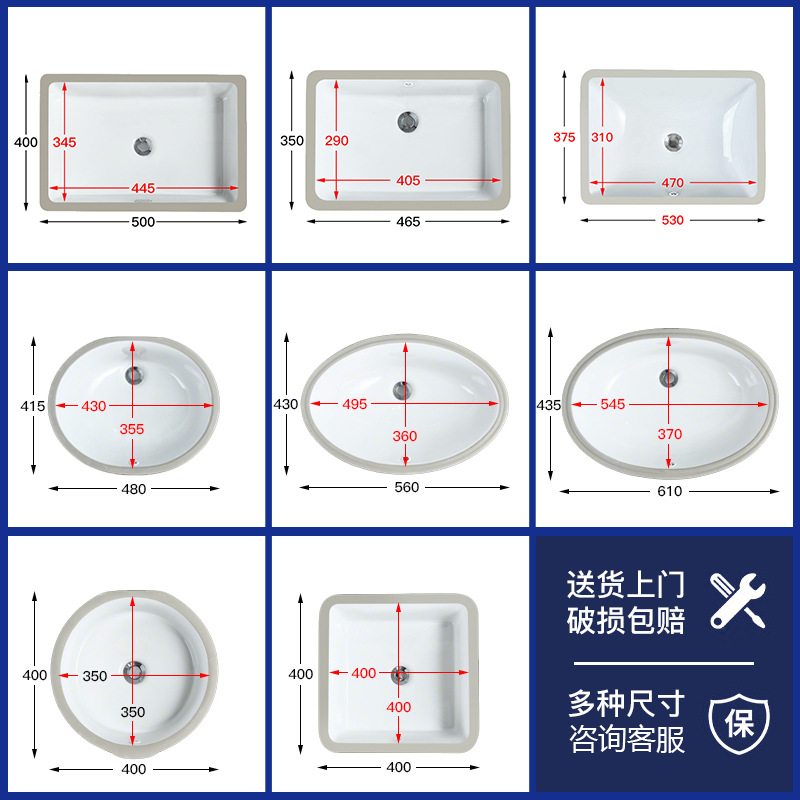 400
345
445
500

350
290
405
465

375
310
470
530

415
430
355
480

430
495
360
560

435
545
370
610

400
350
350
400

400
400
400
400

送货上门
破损包赔

多种尺寸
咨询客服
保