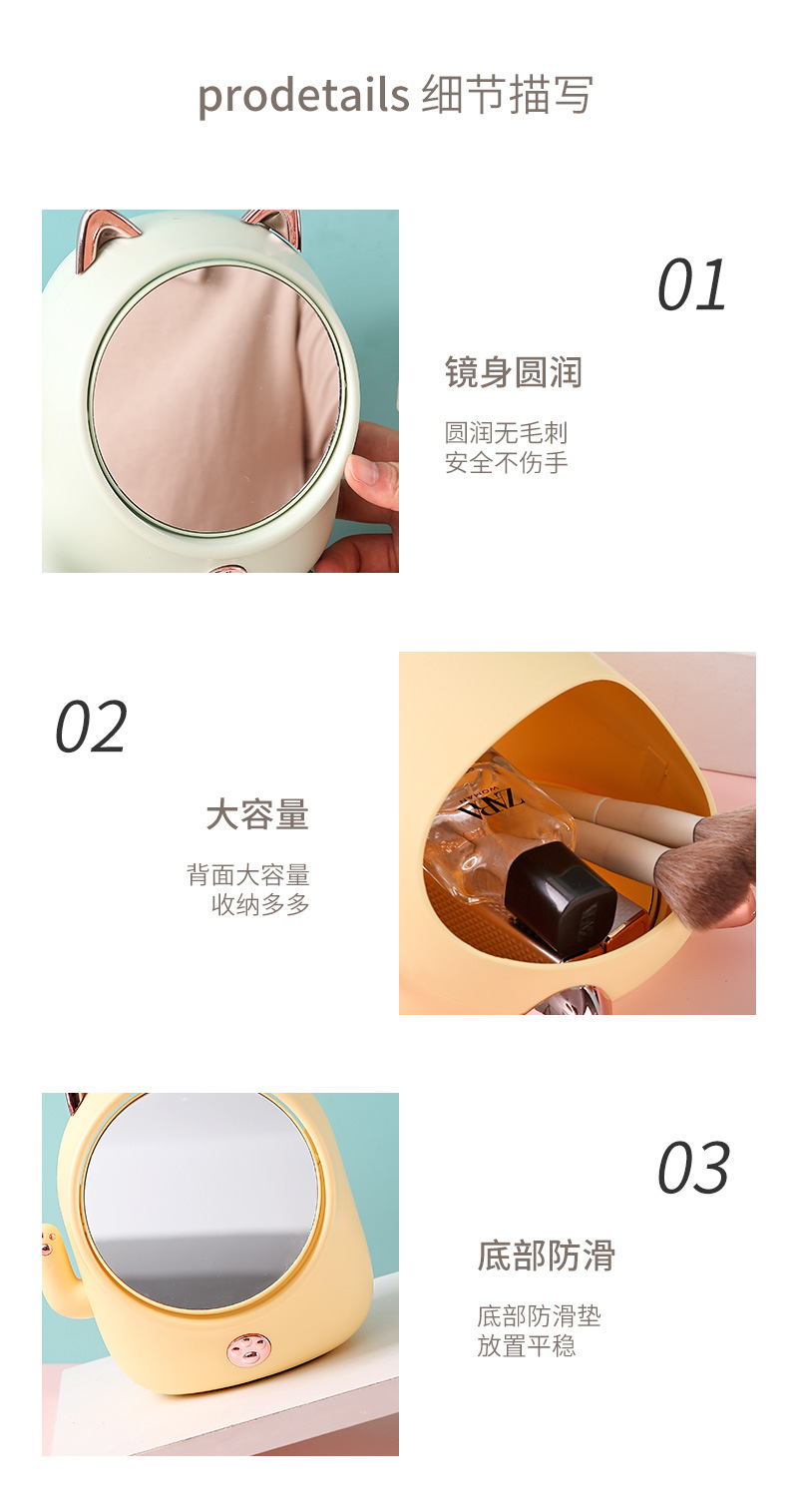 prodetails 细节描写

01

镜身圆润

圆润无毛刺
安全不伤手

02

大容量

背面大容量
收纳多多

ZARA

03

底部防滑

底部防滑垫
放置平稳